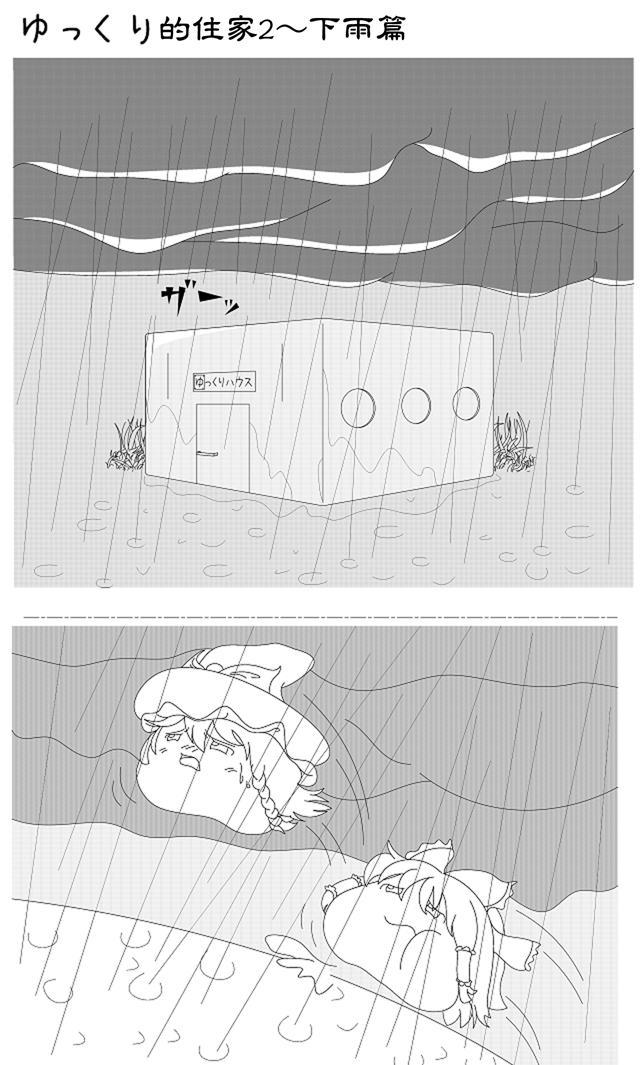 ゆっくり的住家2～下雨篇

ザーッ

ゆっくりハウス