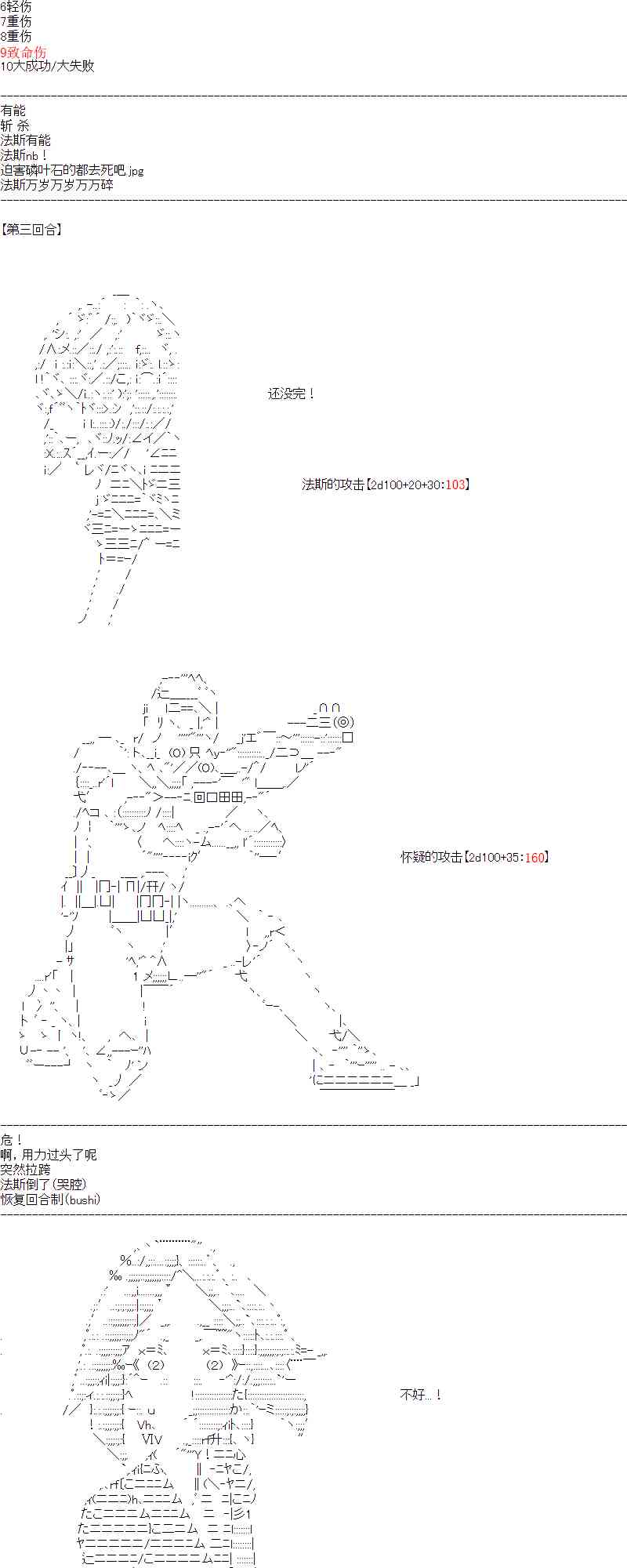 6轻伤
7重伤
8重伤
9致命伤
10大成功/大失败

有能
斩 杀
法斯有能
法斯nb！
迫害磷叶石的都去死吧.jpg
法斯万岁万岁万万碎

【第三回合】

还没完！

法斯的攻击【2d100+20+30:103】

怀疑的攻击【2d100+35:160】

危！
啊，用力过头了呢
突然拉跨
法斯倒了(哭腔)
恢复回合制(bushi)

不好...！