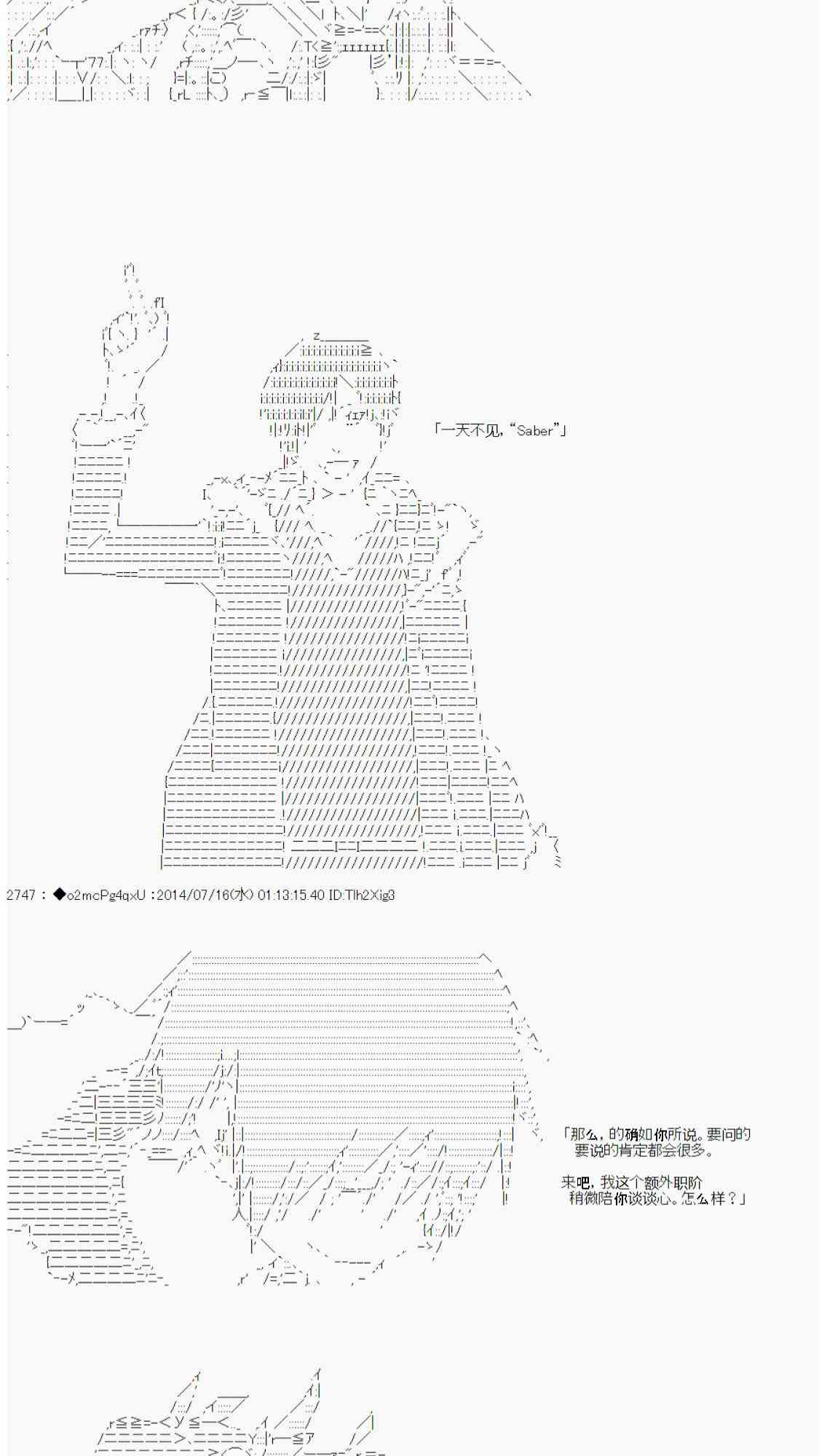 「一天不见，“Saber”」

2747 : ◆o2mcPg4qxU :2014/07/16(水) 01:13:15.40 ID:Tlh2Xig3

「那么，的确如你所说。要问的要说的肯定都会很多。

来吧，我这个额外职阶稍微陪你谈谈心。怎么样？」