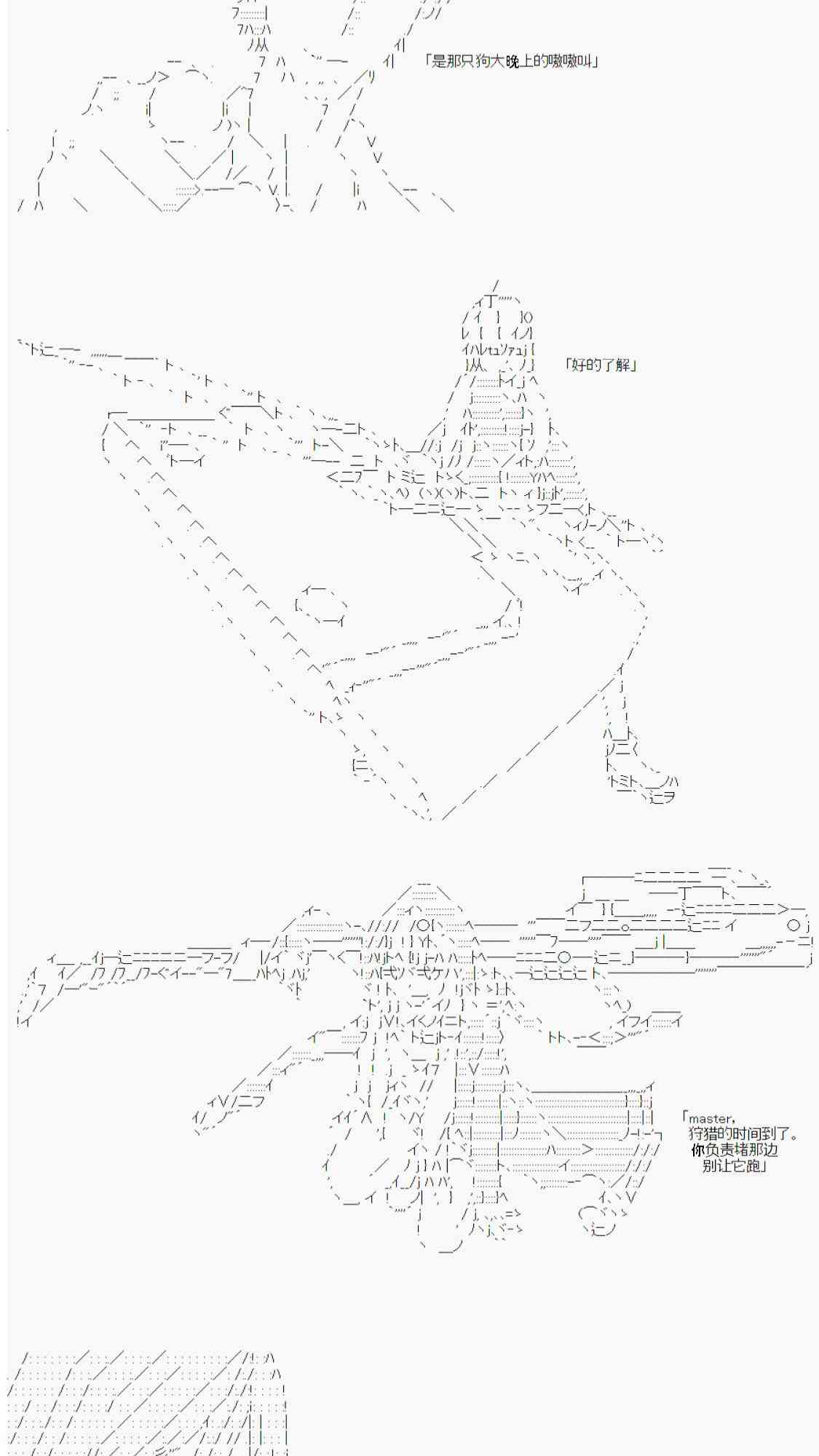 「是那只狗大晚上的嗷嗷叫」

「好的了解」

「master,
狩猎的时间到了。
你负责堵那边
别让它跑」