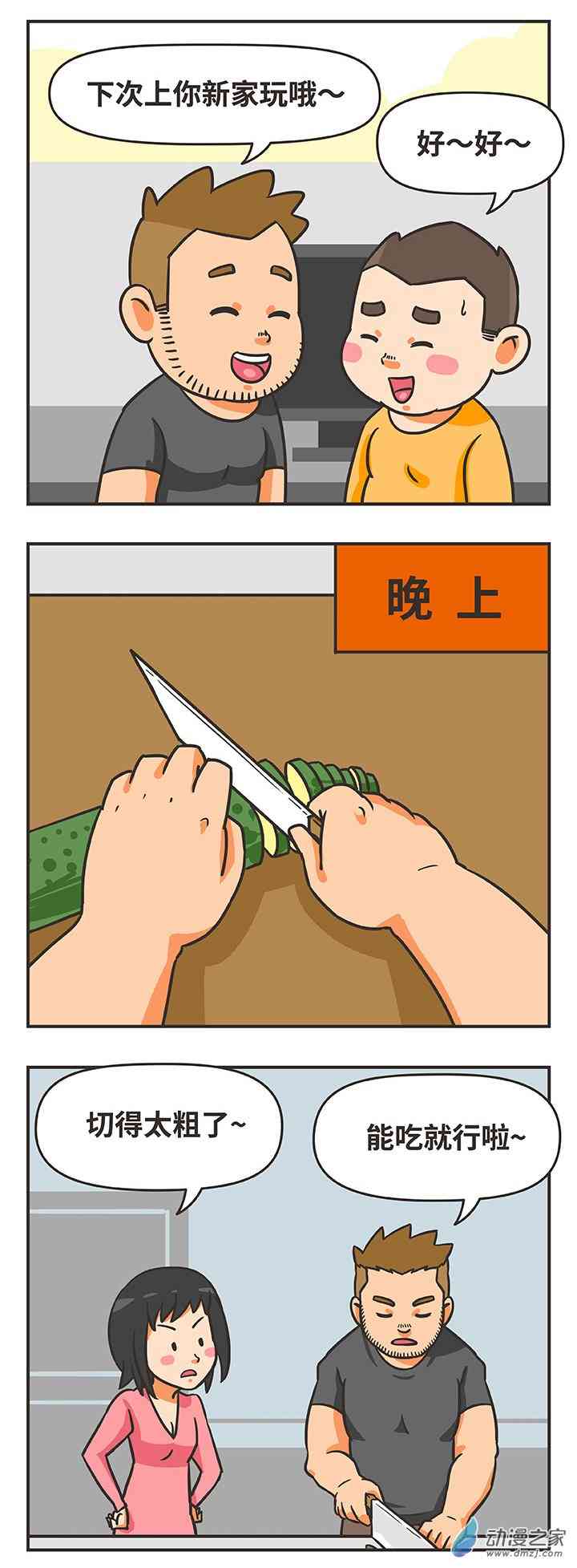 下次上你新家玩哦~

好~好~

晚 上

切得太粗了~

能吃就行啦~

动漫之家
www.dmzj.com