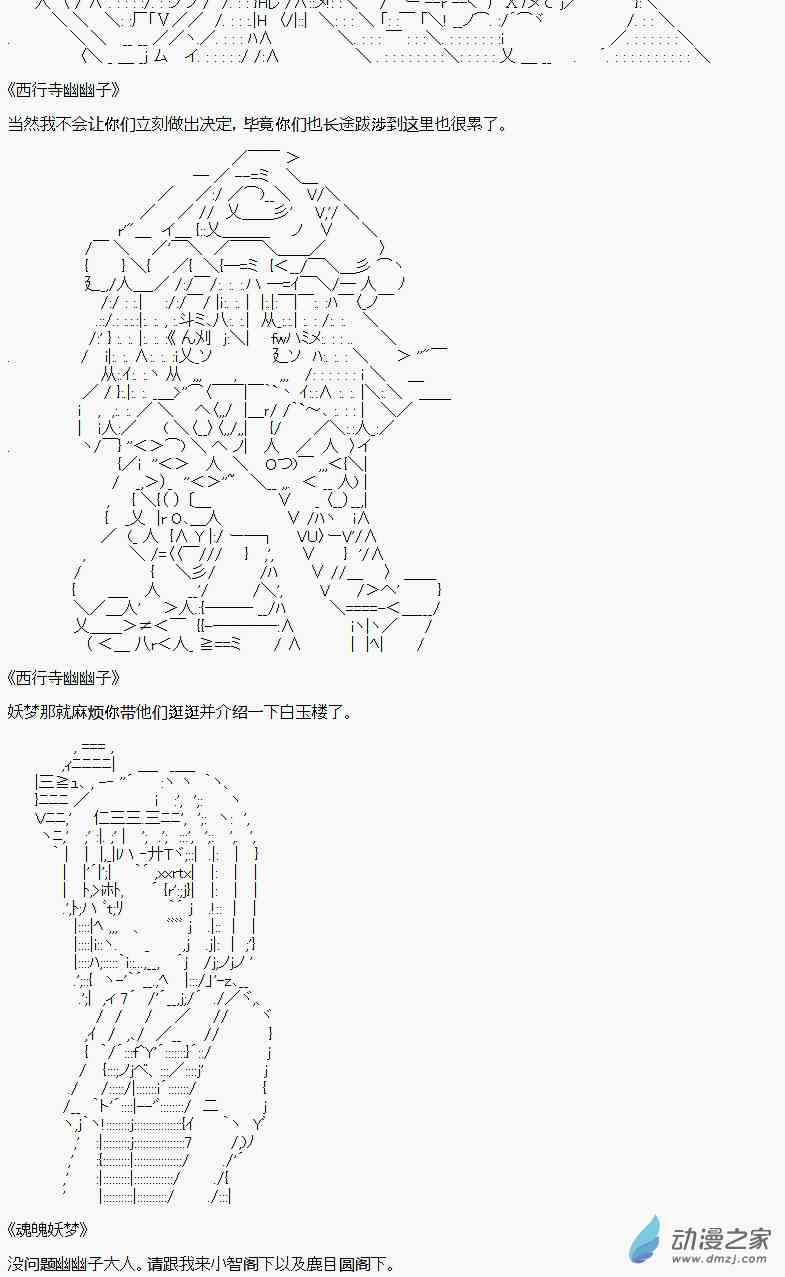 《西行寺幽幽子》

当然我不会让你们立刻做出决定，毕竟你们也长途跋涉到这里也很累了。

《西行寺幽幽子》

妖梦那就麻烦你带他们逛逛并介绍一下白玉楼了。

《魂魄妖梦》

没问题幽幽子大人。请跟我来小智阁下以及鹿目圆阁下。

动漫之家
www.dmzj.com