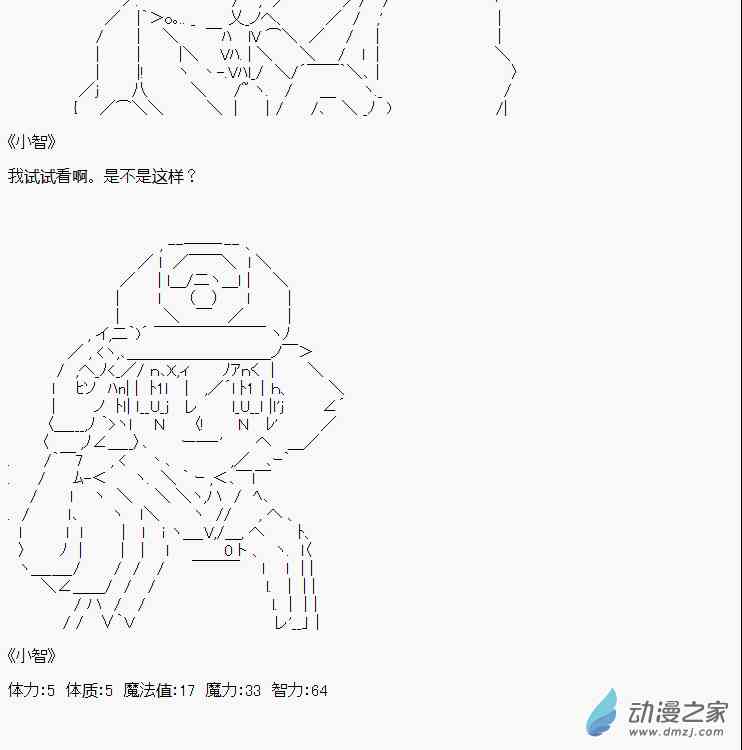 《小智》

我试试看啊。是不是这样？

《小智》

体力:5 体质:5 魔法值:17 魔力:33 智力:64

动漫之家
www.dmzj.com