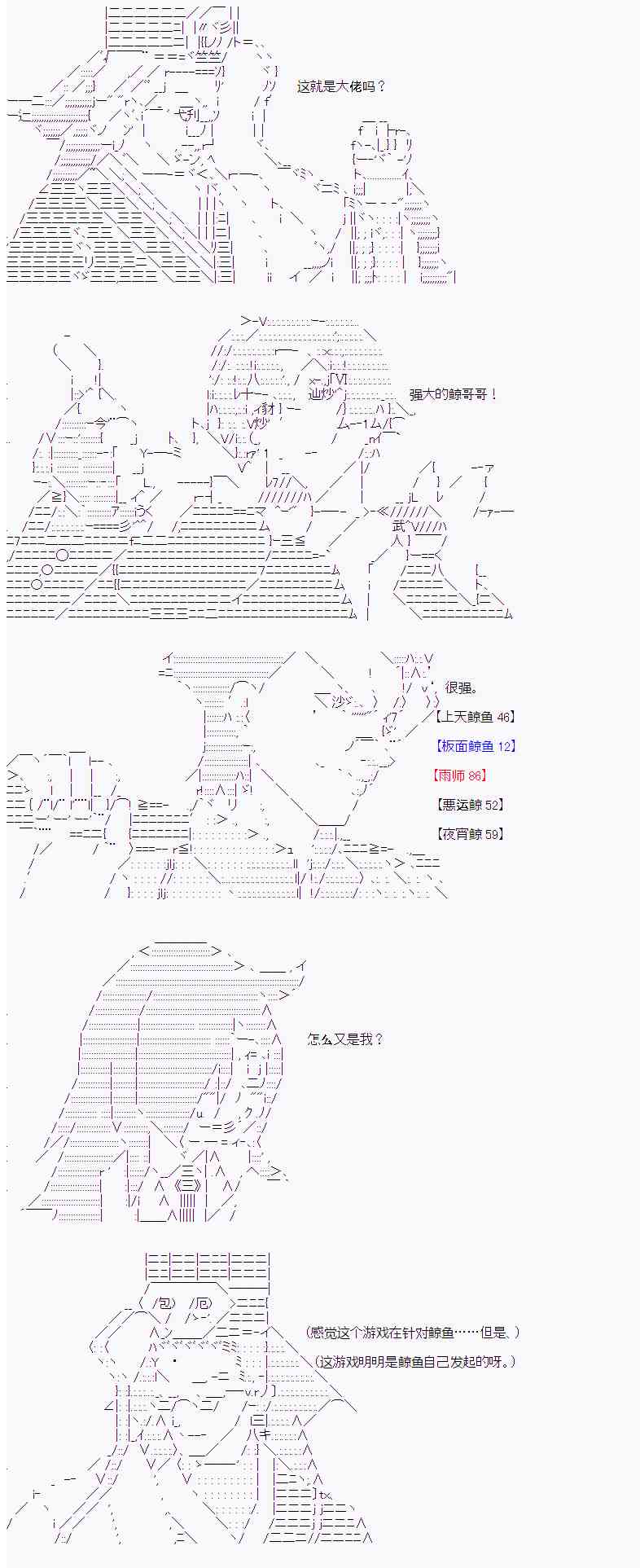 这就是大佬吗？

强大的鲸哥哥！

很强。

【上天鲸鱼 46】

【板面鲸鱼 12】

【雨师 86】

【悪运鲸 52】

【夜宵鲸 59】

怎么又是我？

（感觉这个游戏在针对鲸鱼……但是、）

（这游戏明明是鲸鱼自己发起的呀。）