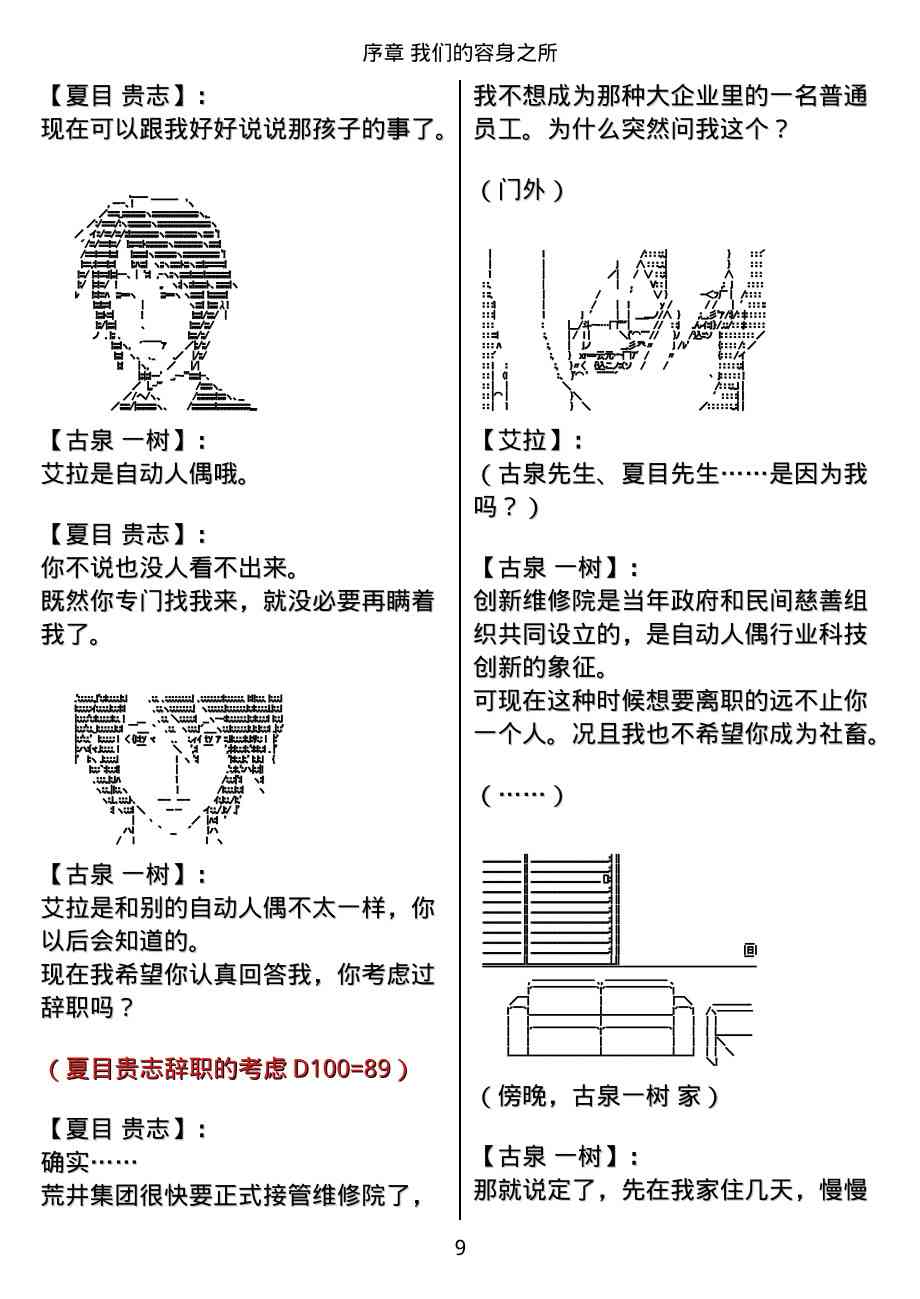 序章 我们的容身之所

【夏目 贵志】:
现在可以跟我好好说说那孩子的事了。

【古泉 一树】:
艾拉是自动人偶哦。

【夏目 贵志】:
你不说也没人看不出来。
既然你专门找我来，就没必要再瞒着我了。

【古泉 一树】:
艾拉是和别的自动人偶不太一样，你以后会知道的。
现在我希望你认真回答我，你考虑过辞职吗？

（夏目贵志辞职的考虑 D100=89）

【夏目 贵志】:
确实……
荒井集团很快要正式接管维修院了，我不想成为那种大企业里的一名普通员工。为什么突然问我这个？

（门外）

【艾拉】:
（古泉先生、夏目先生……是因为我吗？）

【古泉 一树】:
创新维修院是当年政府和民间慈善组织共同设立的，是自动人偶行业科技创新的象征。
可现在这种时候想要离职的远不止你一个人。况且我也不希望你成为社畜。

（……）

（傍晚，古泉一树 家）

【古泉 一树】:
那就说定了，先在我家住几天，慢慢

9