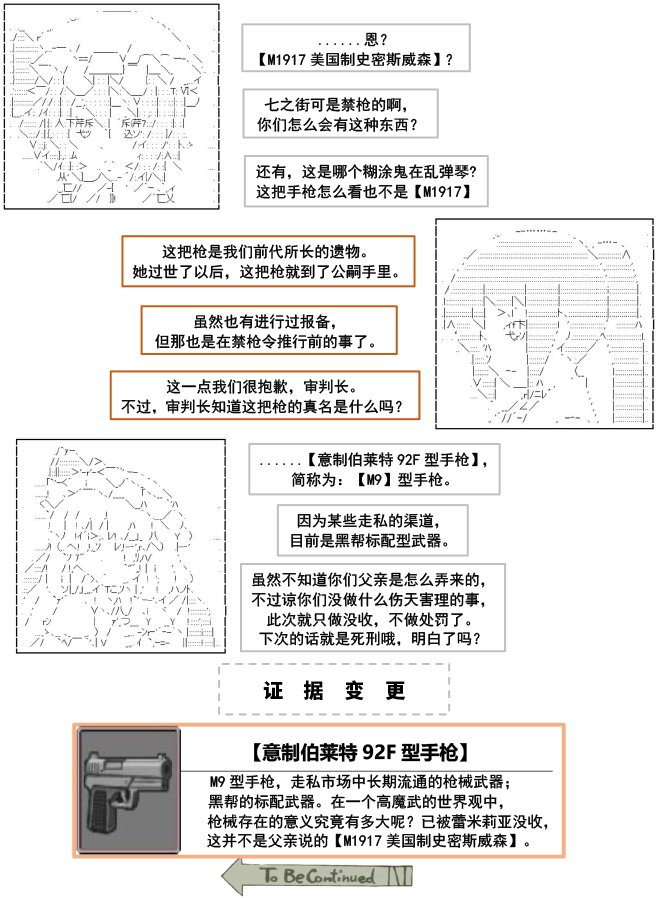 ......恩？
【M1917 美国制史密斯威森】？

七之街可是禁枪的啊，
你们怎么会有这种东西？

还有，这是哪个糊涂鬼在乱弹琴？
这把手枪怎么看也不是【M1917】

这把枪是我们前代所长的遗物。
她过世了以后，这把枪就到了公嗣手里。

虽然也有进行过报备，
但那也是在禁枪令推行前的事了。

这一点我们很抱歉，审判长。
不过，审判长知道这把枪的真名是什么吗？

......【意制伯莱特 92F 型手枪】，
简称为：【M9】型手枪。

因为某些走私的渠道，
目前是黑帮标配型武器。

虽然不知道你们父亲是怎么弄来的，
不过谅你们没做什么伤天害理的事，
此次就只做没收，不做处罚了。
下次的话就是死刑哦，明白了吗？

证 据 变 更

【意制伯莱特 92F 型手枪】

M9 型手枪，走私市场中长期流通的枪械武器；
黑帮的标配武器。在一个高魔武的世界观中，
枪械存在的意义究竟有多大呢？已被蕾米莉亚没收，
这并不是父亲说的【M1917 美国制史密斯威森】。

To Be Continued