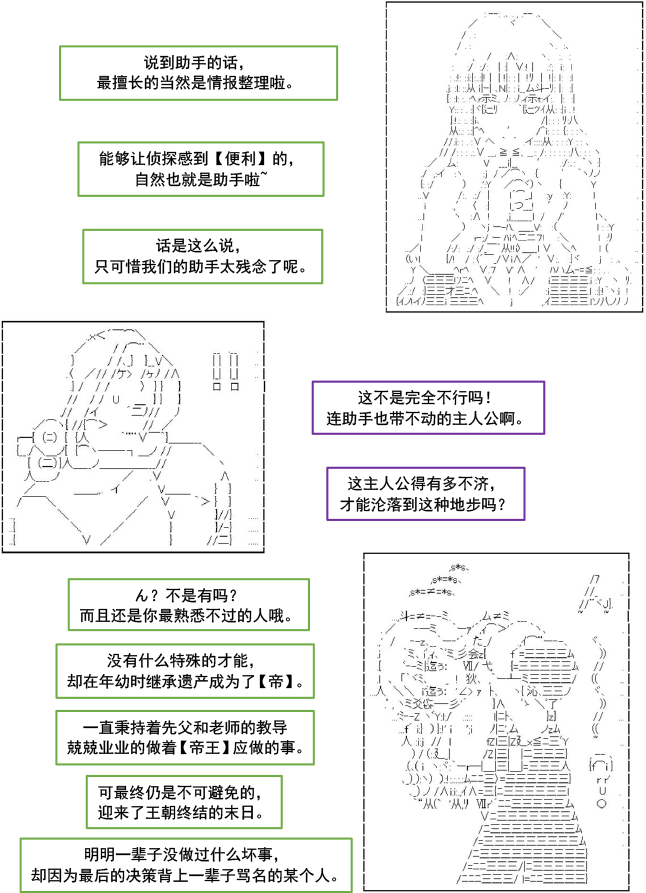 说到助手的话，
最擅长的当然是情报整理啦。

能够让侦探感到【便利】的，
自然也就是助手啦~

话是这么说，
只可惜我们的助手太残念了呢。

这不是完全不行吗！
连助手也带不动的主人公啊。

这主人公得有多不济，
才能沦落到这种地步吗？

ん？不是有吗？
而且还是你最熟悉不过的人哦。

没有什么特殊的才能，
却在年幼时继承遗产成为了【帝】。

一直秉持着先父和老师的教导
兢兢业业的做着【帝王】应做的事。

可最终仍是不可避免的，
迎来了王朝终结的末日。

明明一辈子没做过什么坏事，
却因为最后的决策背上一辈子骂名的某个人。