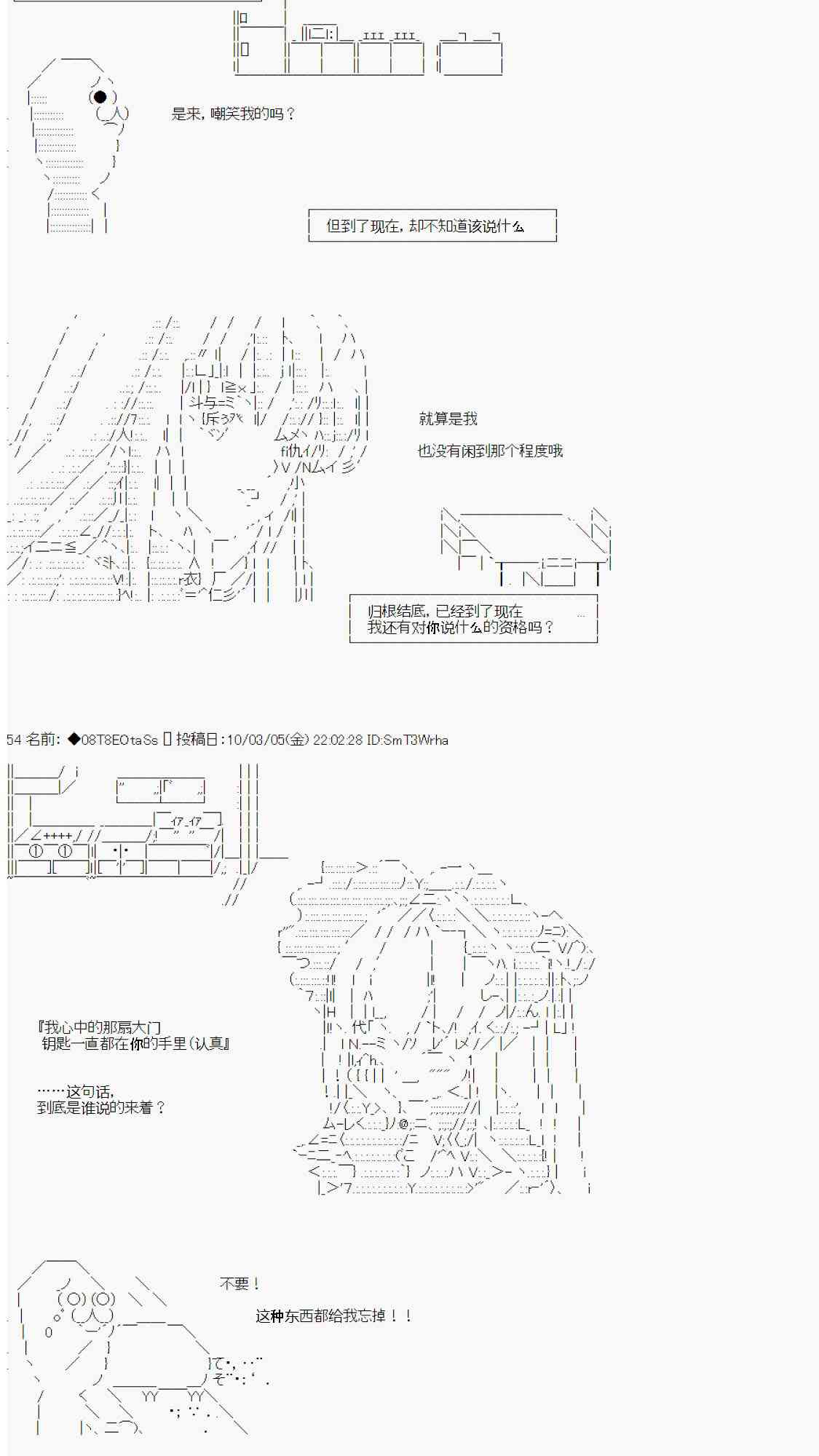 是来，嘲笑我的吗？

但到了现在，却不知道该说什么

就算是我

也没有闲到那个程度哦

归根结底，已经到了现在
我还有对你说什么的资格吗？

54 名前：◆08T8EOtaSs 投稿日：10/03/05(金) 22:02:28 ID:SmT3Wrha

『我心中的那扇大门
钥匙一直都在你的手里(认真』

……这句话，
到底是谁说的来着？

不要！

这种东西都给我忘掉！！