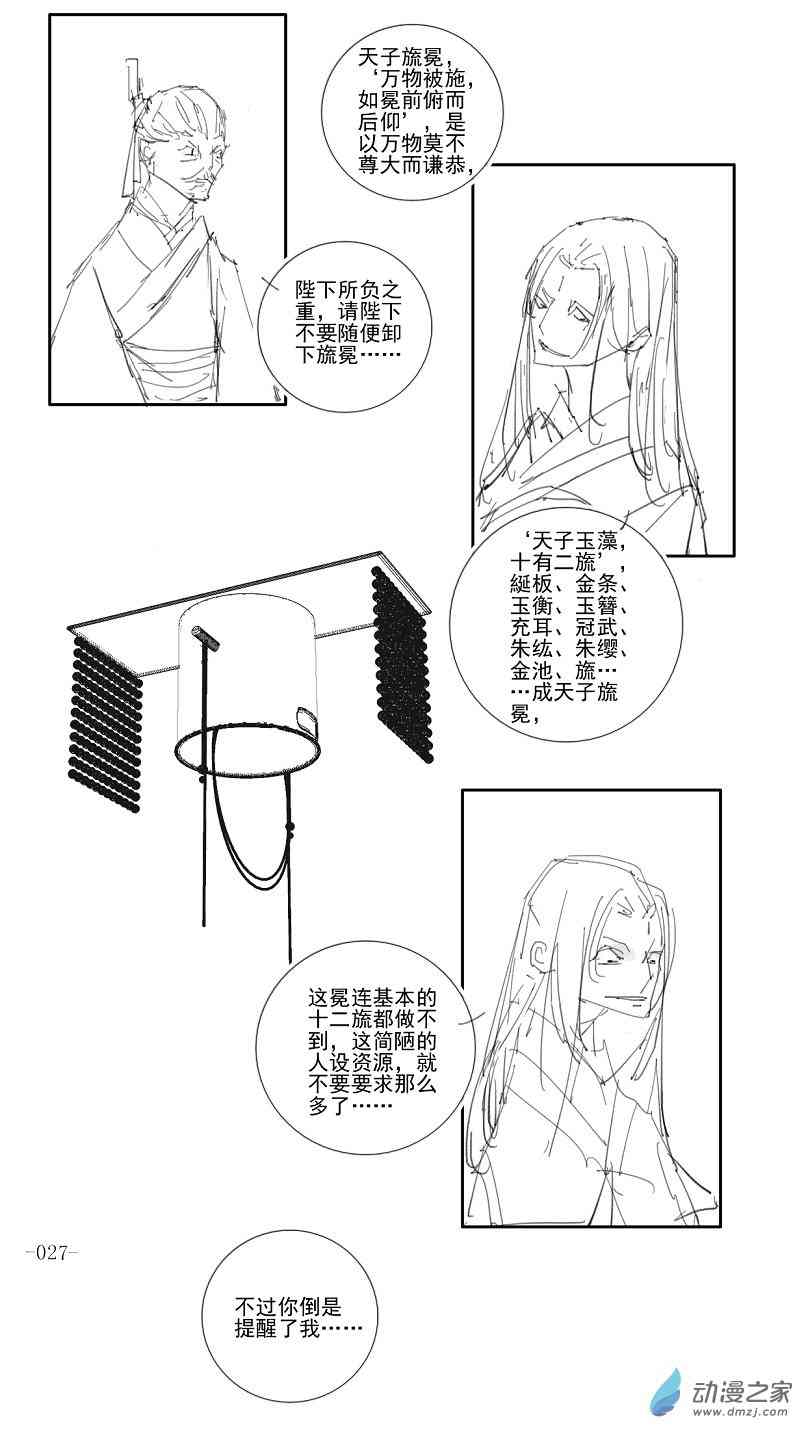 天子旒冕，‘万物被施，如冕前俯而后仰’，是以万物莫不尊大而谦恭，

陛下所负之重，请陛下不要随便卸下旒冕……

‘天子玉藻，十有二旒’，綖板、金条、玉衡、玉簪、充耳、冠武、朱纮、朱缨、金池、旒……成天子旒冕，

这冕连基本的十二旒都做不到，这简陋的人设资源，就不要要求那么多了……

-027-

不过你倒是提醒了我……

动漫之家
www.dmzj.com