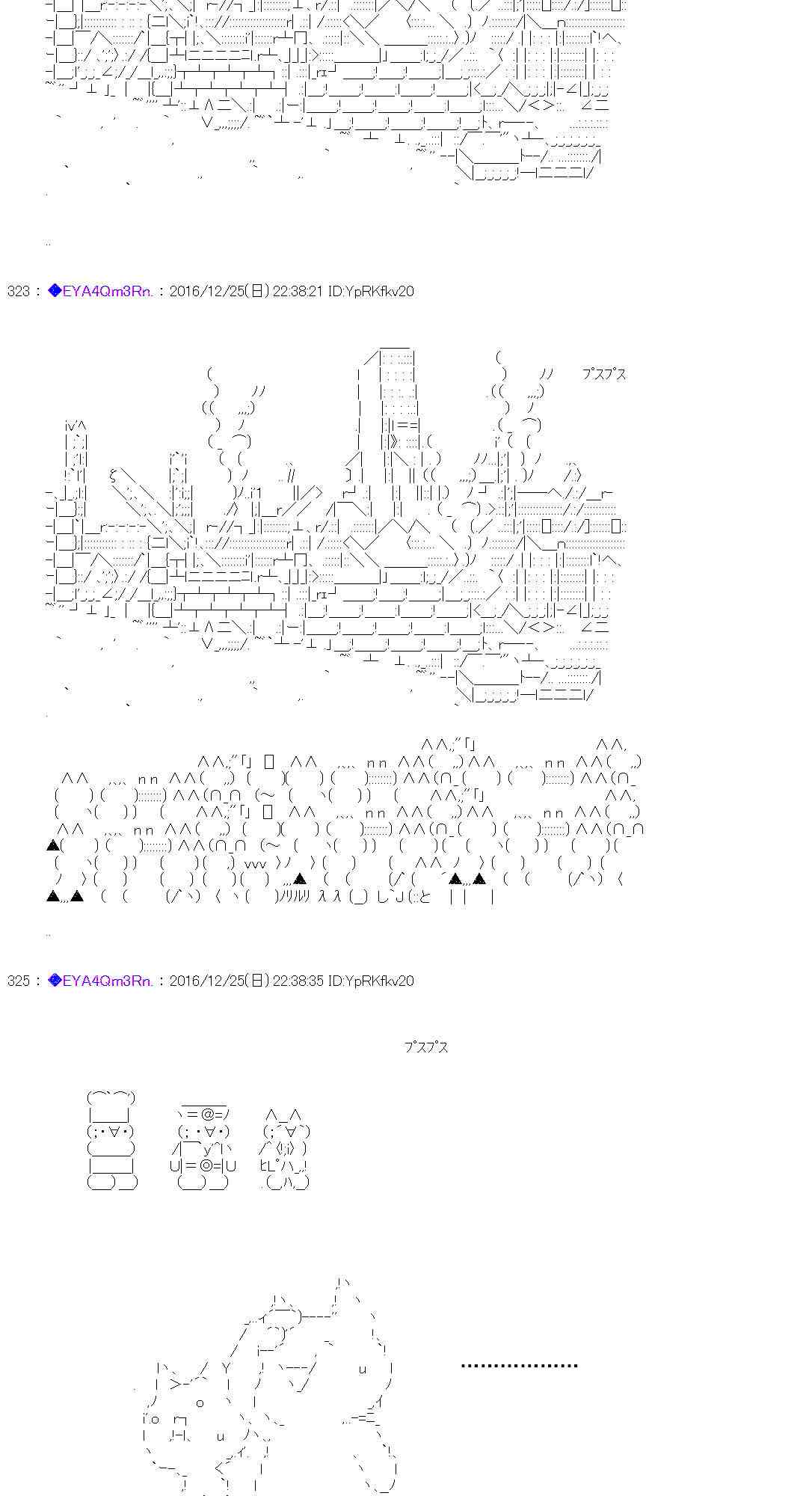 323 : ◆EYA4Qm3Rn. : 2016/12/25(日) 22:38:21 ID:YpRKfkv20

プスプス

325 : ◆EYA4Qm3Rn. : 2016/12/25(日) 22:38:35 ID:YpRKfkv20

プスプス

………………