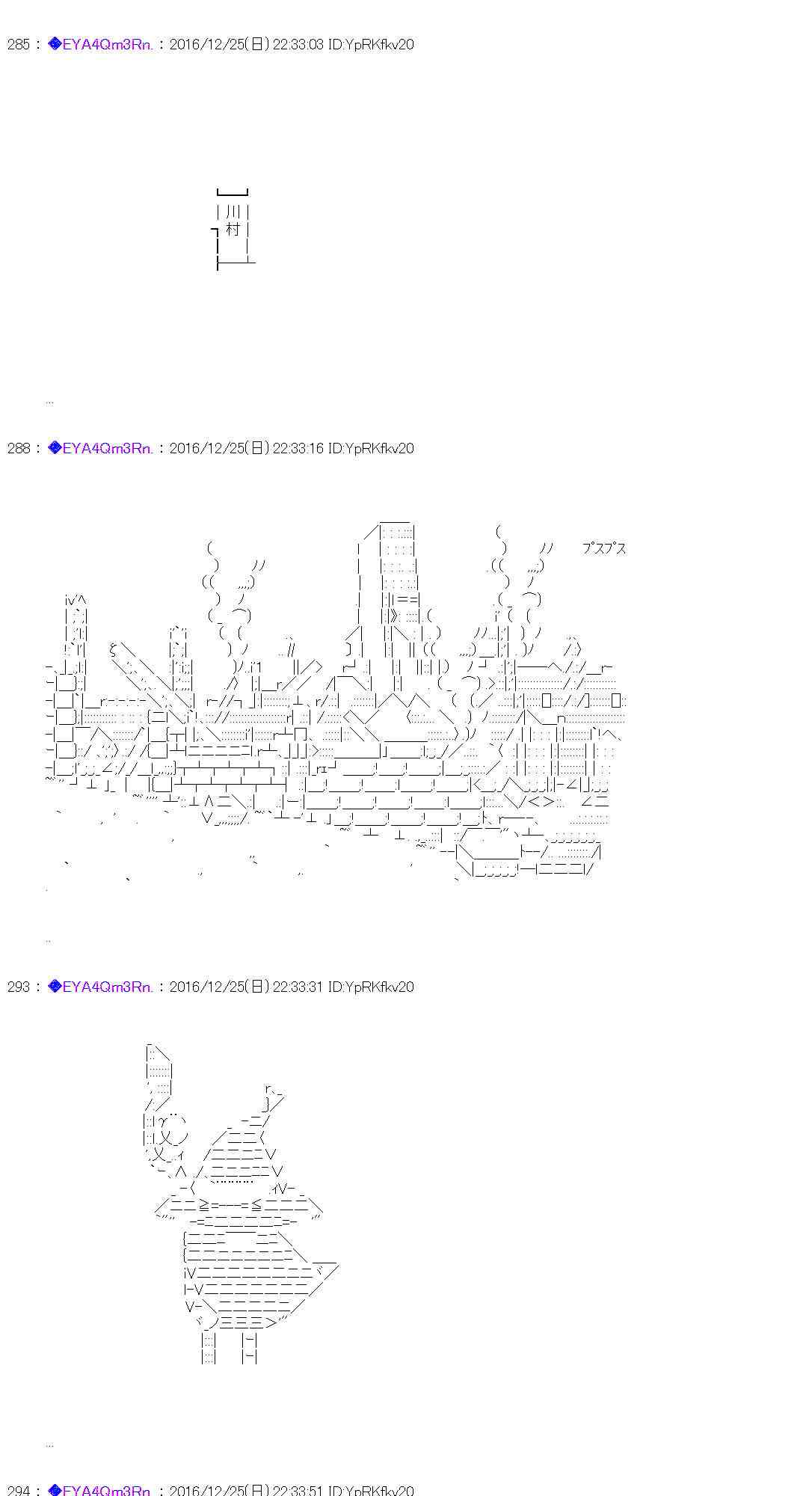 285 : ◆EYA4Qm3Rn. : 2016/12/25(日) 22:33:03 ID:YpRKfkv20

川
村

288 : ◆EYA4Qm3Rn. : 2016/12/25(日) 22:33:16 ID:YpRKfkv20

プスプス

293 : ◆EYA4Qm3Rn. : 2016/12/25(日) 22:33:31 ID:YpRKfkv20

294 : ◆EYA4Qm3Rn. : 2016/12/25(日) 22:33:51 ID:YpRKfkv20