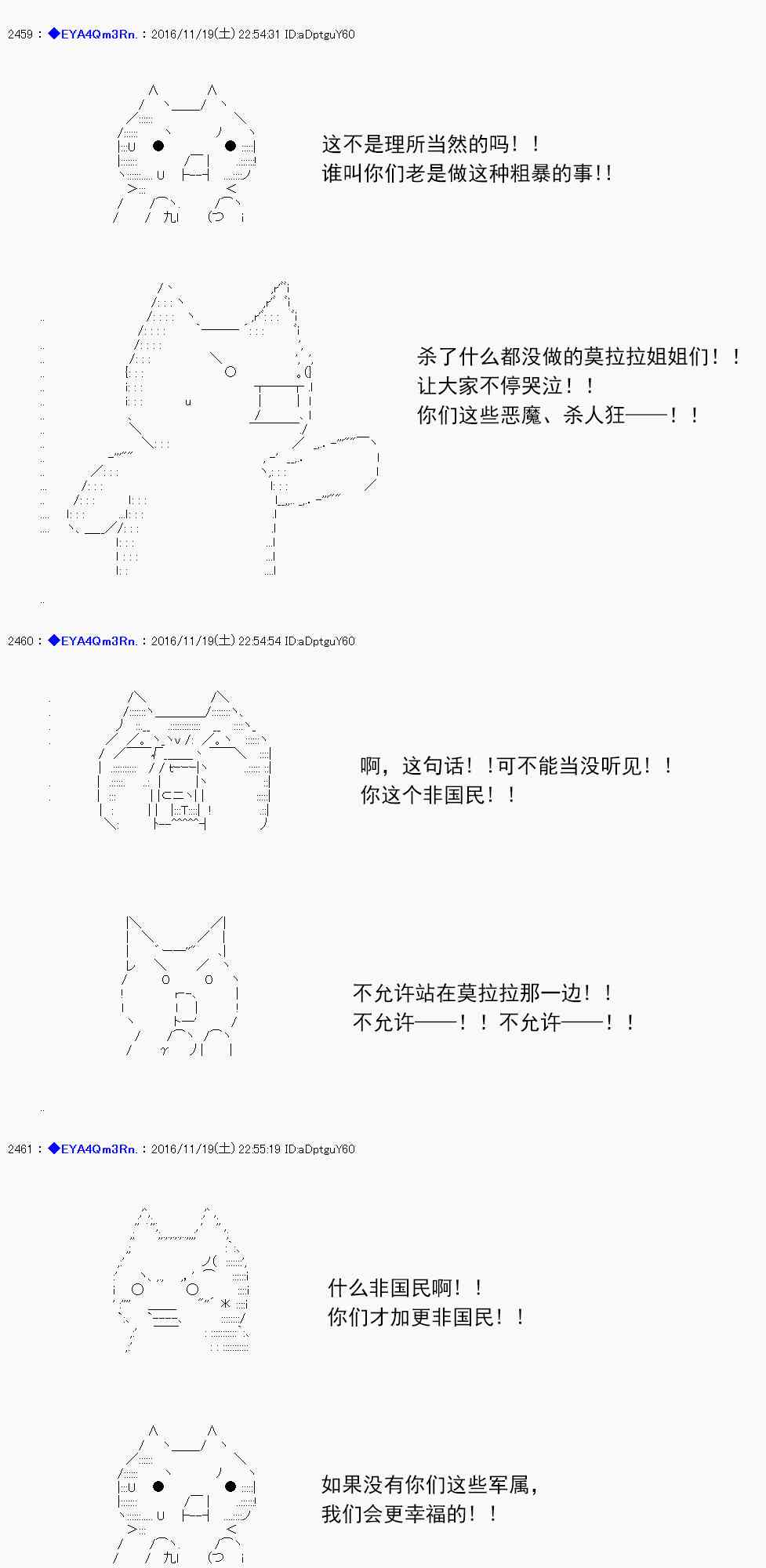 2459 : ◆EYA4Qm3Rn. : 2016/11/19(土) 22:54:31 ID:aDptguY60

这不是理所当然的吗！！
谁叫你们老是做这种粗暴的事!!

杀了什么都没做的莫拉拉姐姐们！！
让大家不停哭泣！！
你们这些恶魔、杀人狂——！！

2460 : ◆EYA4Qm3Rn. : 2016/11/19(土) 22:54:54 ID:aDptguY60

啊，这句话！！可不能当没听见！！
你这个非国民！！

不允许站在莫拉拉那一边！！
不允许——！！不允许——！！

2461 : ◆EYA4Qm3Rn. : 2016/11/19(土) 22:55:19 ID:aDptguY60

什么非国民啊！！
你们才加更非国民！！

如果没有你们这些军属，
我们会更幸福的！！