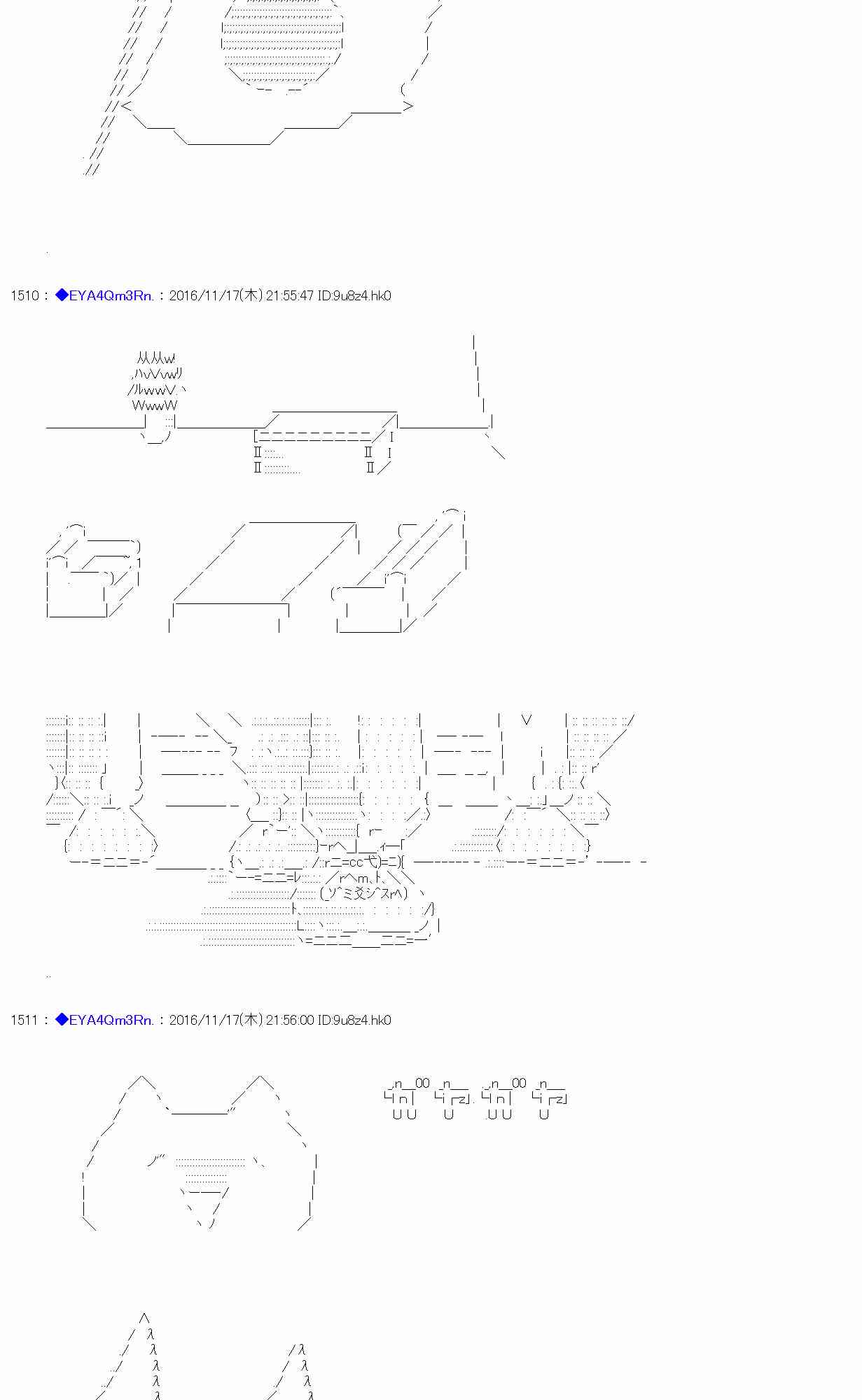 1510 : ◆EYA4Qm3Rn. : 2016/11/17(木) 21:55:47 ID:9u8z4.hk0

1511 : ◆EYA4Qm3Rn. : 2016/11/17(木) 21:56:00 ID:9u8z4.hk0