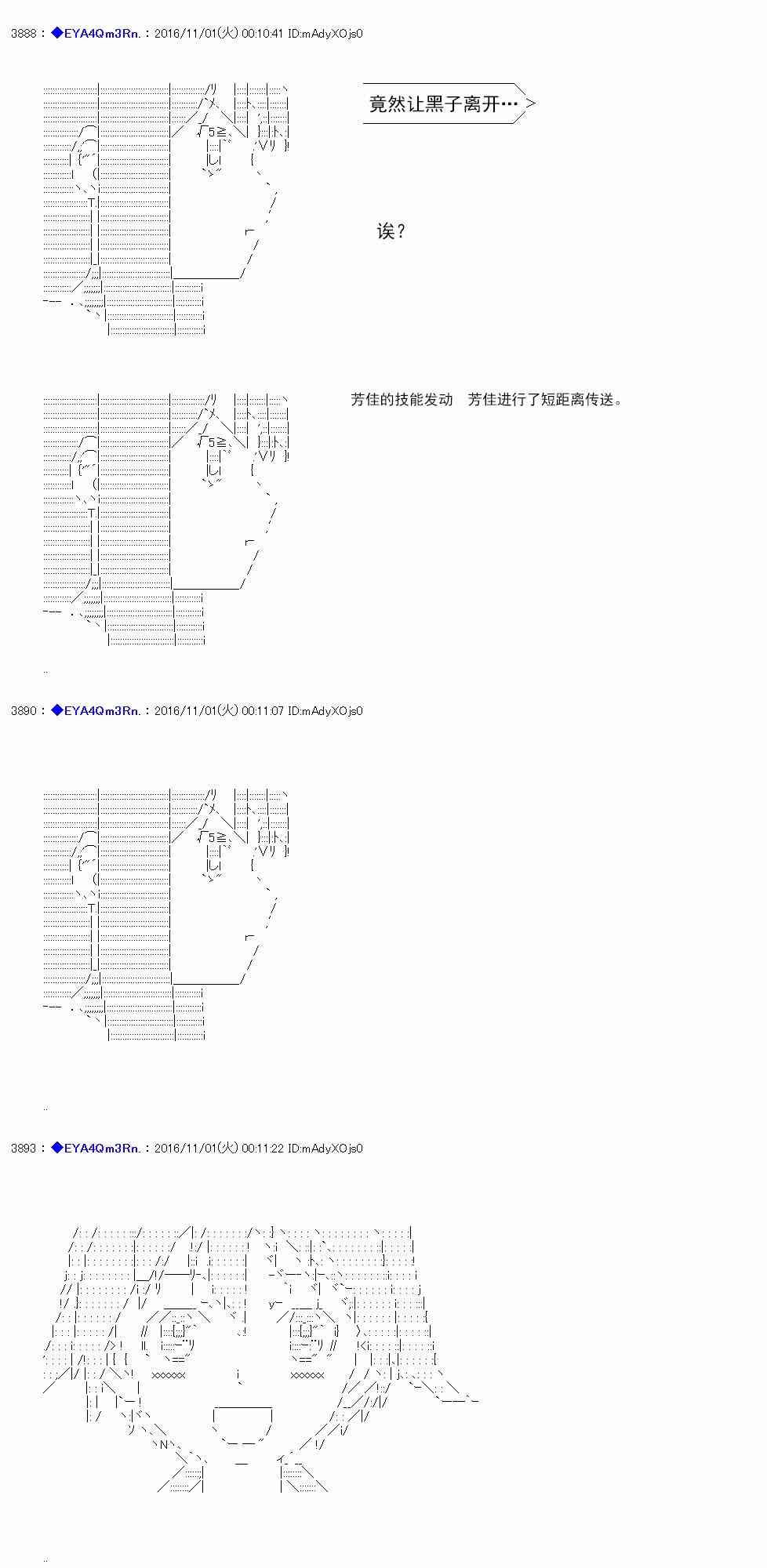 3888 : ◆EYA4Qm3Rn. : 2016/11/01(火) 00:10:41 ID:mAdyXOjs0

竟然让黑子离开…

诶？

芳佳的技能发动　芳佳进行了短距离传送。

3890 : ◆EYA4Qm3Rn. : 2016/11/01(火) 00:11:07 ID:mAdyXOjs0

3893 : ◆EYA4Qm3Rn. : 2016/11/01(火) 00:11:22 ID:mAdyXOjs0