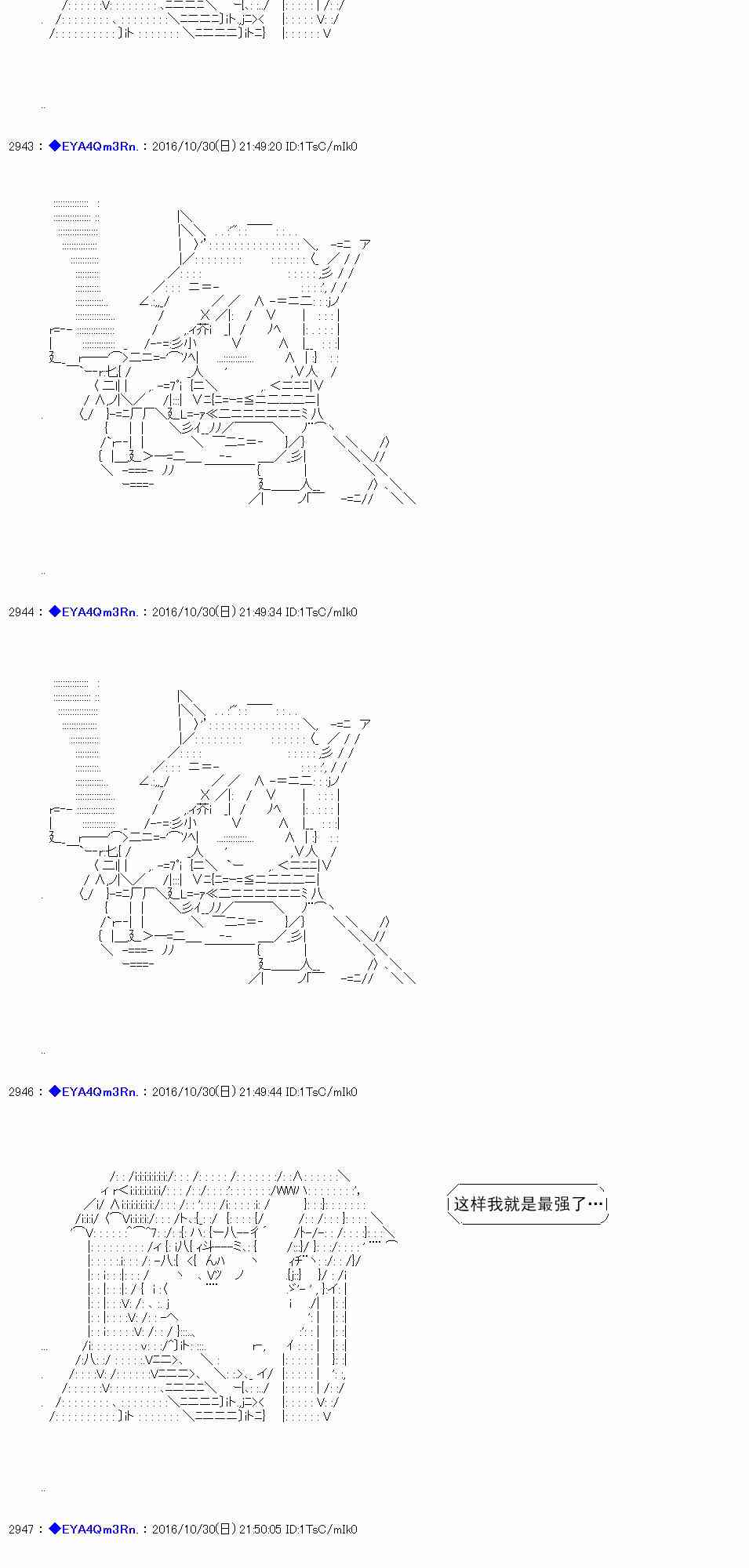 2943 : ◆EYA4Qm3Rn. : 2016/10/30(日) 21:49:20 ID:1TsC/mIk0

2944 : ◆EYA4Qm3Rn. : 2016/10/30(日) 21:49:34 ID:1TsC/mIk0

2946 : ◆EYA4Qm3Rn. : 2016/10/30(日) 21:49:44 ID:1TsC/mIk0

这样我就是最强了…

2947 : ◆EYA4Qm3Rn. : 2016/10/30(日) 21:50:05 ID:1TsC/mIk0