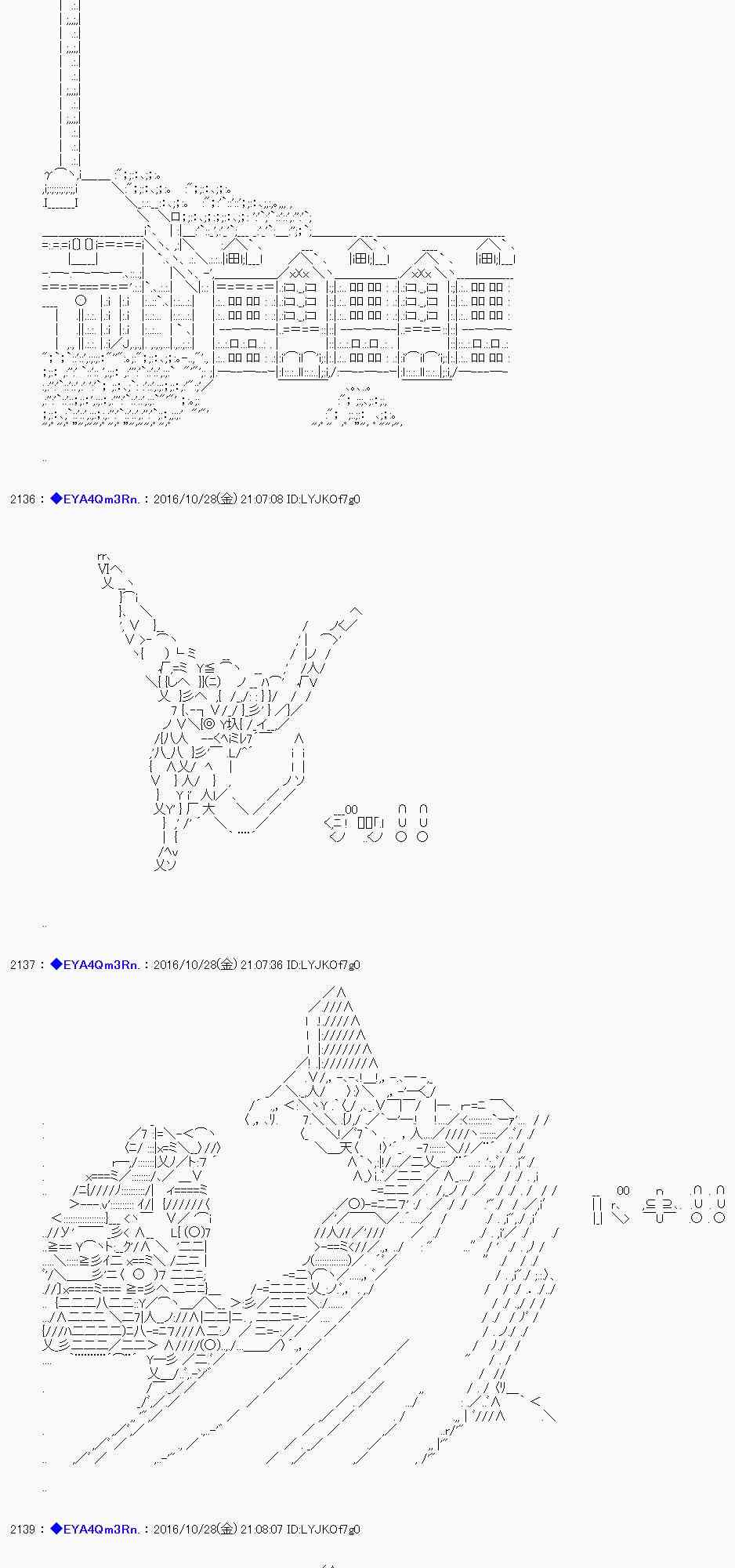 2136 : ◆EYA4Qm3Rn. : 2016/10/28(金) 21:07:08 ID:LYJKOf7g0

2137 : ◆EYA4Qm3Rn. : 2016/10/28(金) 21:07:36 ID:LYJKOf7g0

2139 : ◆EYA4Qm3Rn. : 2016/10/28(金) 21:08:07 ID:LYJKOf7g0