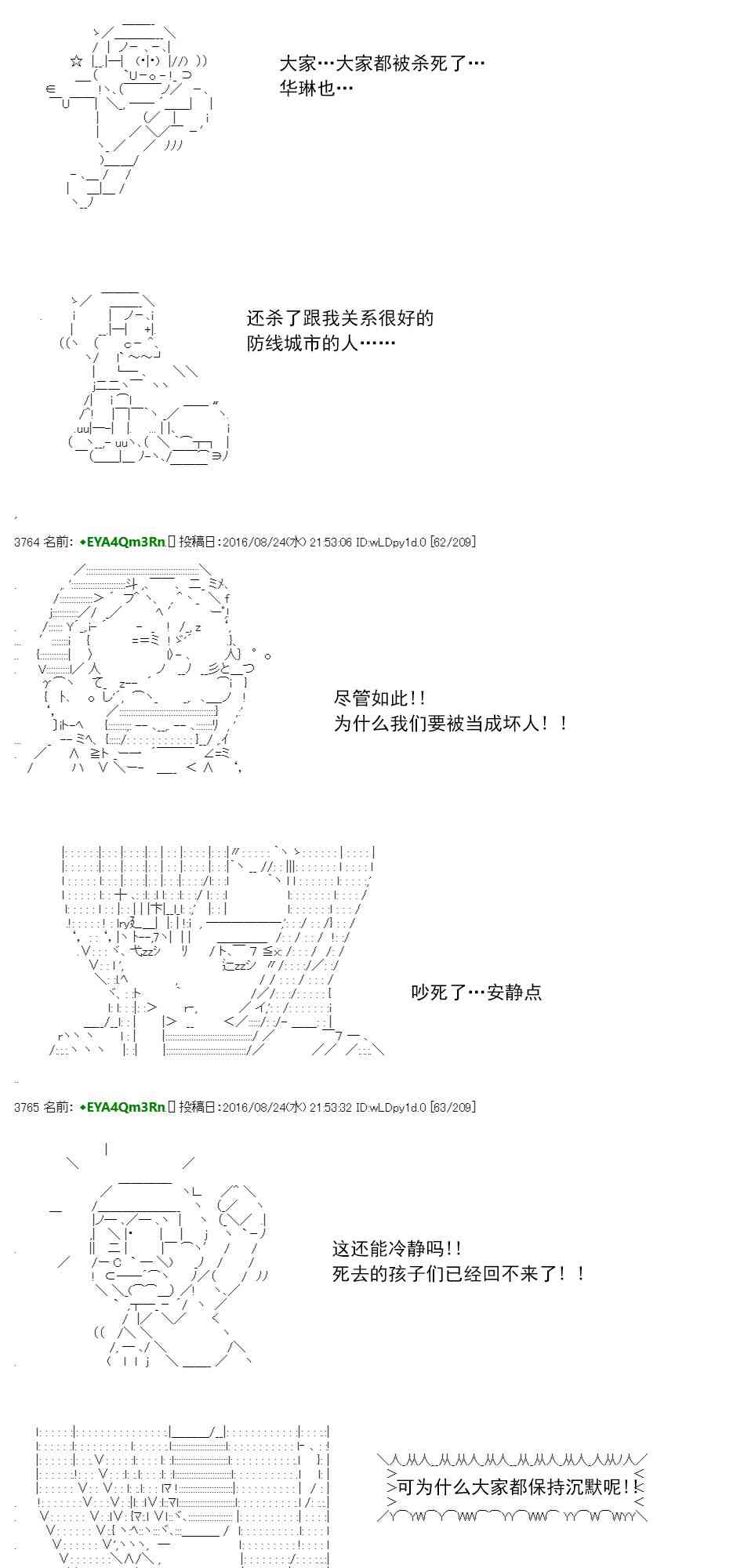 大家…大家都被杀死了…
华琳也…

还杀了跟我关系很好的
防线城市的人……

3764 名前: ◆EYA4Qm3Rn. 投稿日:2016/08/24(水) 21:53:06 ID:wLDpy1d.0 [62/209]

尽管如此!!
为什么我们要被当成坏人！！

吵死了…安静点

3765 名前: ◆EYA4Qm3Rn. 投稿日:2016/08/24(水) 21:53:32 ID:wLDpy1d.0 [63/209]

这还能冷静吗!!
死去的孩子们已经回不来了！！

>可为什么大家都保持沉默呢！!<