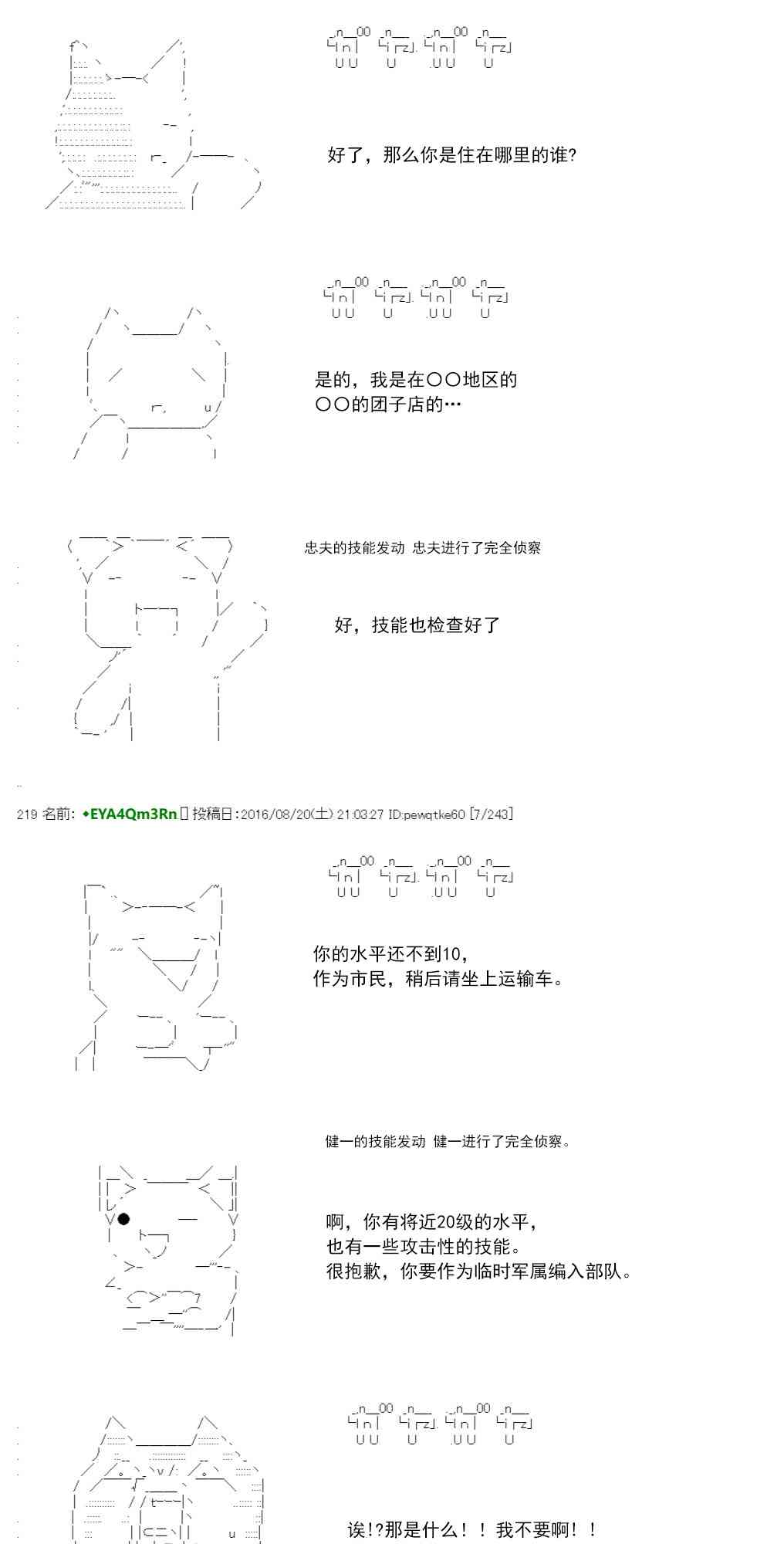 好了，那么你是住在哪里的谁?

是的，我是在〇〇地区的
〇〇的团子店的…

忠夫的技能发动 忠夫进行了完全侦察

好，技能也检查好了

219 名前: ◆EYA4Qm3Rn 投稿日:2016/08/20(土) 21:03:27 ID:pewqtke60 [7/243]

你的水平还不到10，
作为市民，稍后请坐上运输车。

健一的技能发动 健一进行了完全侦察。

啊，你有将近20级的水平，
也有一些攻击性的技能。
很抱歉，你要作为临时军属编入部队。

诶!?那是什么！！我不要啊！！