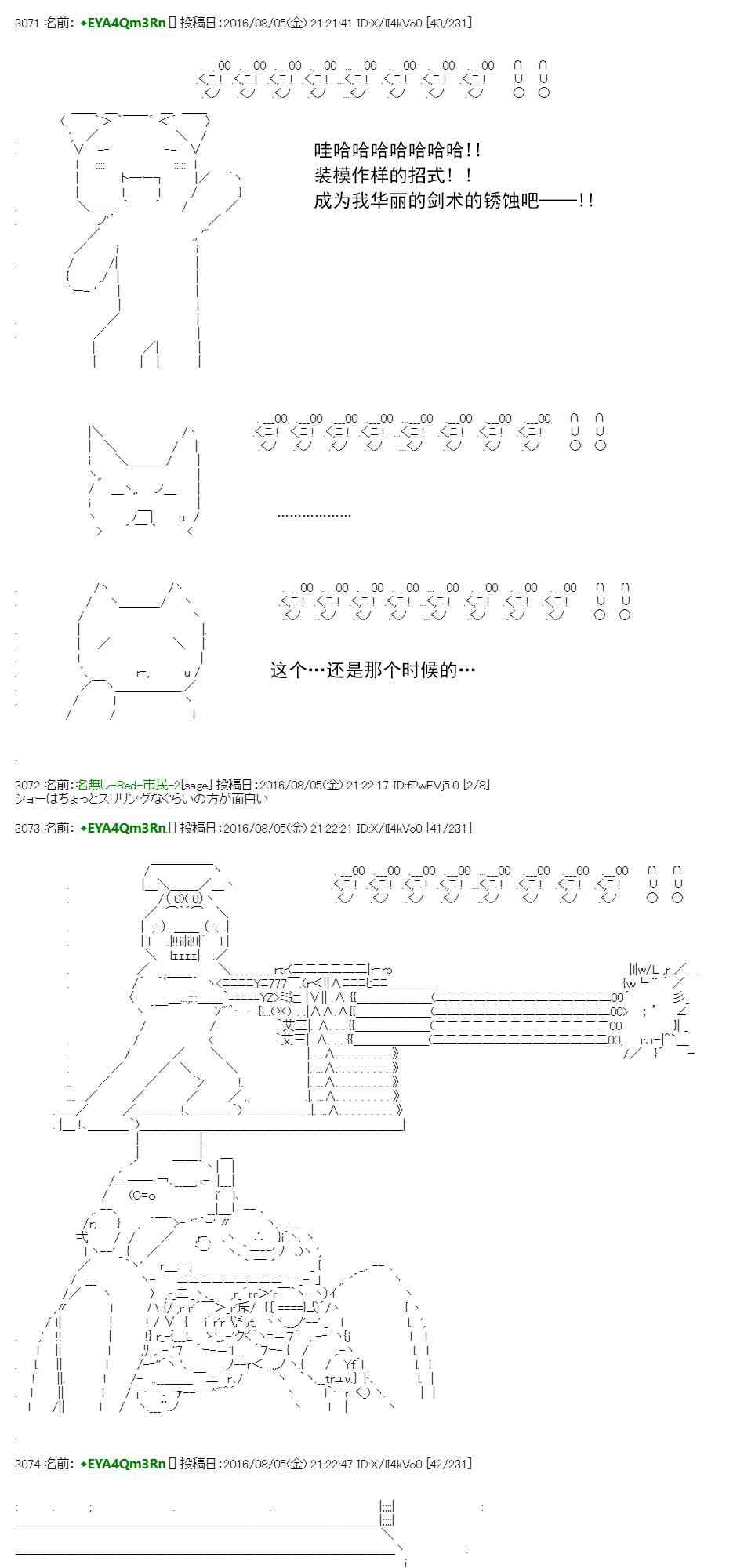 3071 名前: ◆EYA4Qm3Rn. 投稿日:2016/08/05(金) 21:21:41 ID:X/Il4kVo0 [40/231]

哇哈哈哈哈哈哈哈!!
装模作样的招式！！
成为我华丽的剑术的锈蚀吧——!!

………………

这个…还是那个时候的…

3072 名前:名無し-Red-市民-2[sage] 投稿日:2016/08/05(金) 21:22:17 ID:fPwFVj5.0 [2/8]
ショーはちょっとスリリングなぐらいの方が面白い

3073 名前: ◆EYA4Qm3Rn. 投稿日:2016/08/05(金) 21:22:21 ID:X/Il4kVo0 [41/231]

3074 名前: ◆EYA4Qm3Rn. 投稿日:2016/08/05(金) 21:22:47 ID:X/Il4kVo0 [42/231]