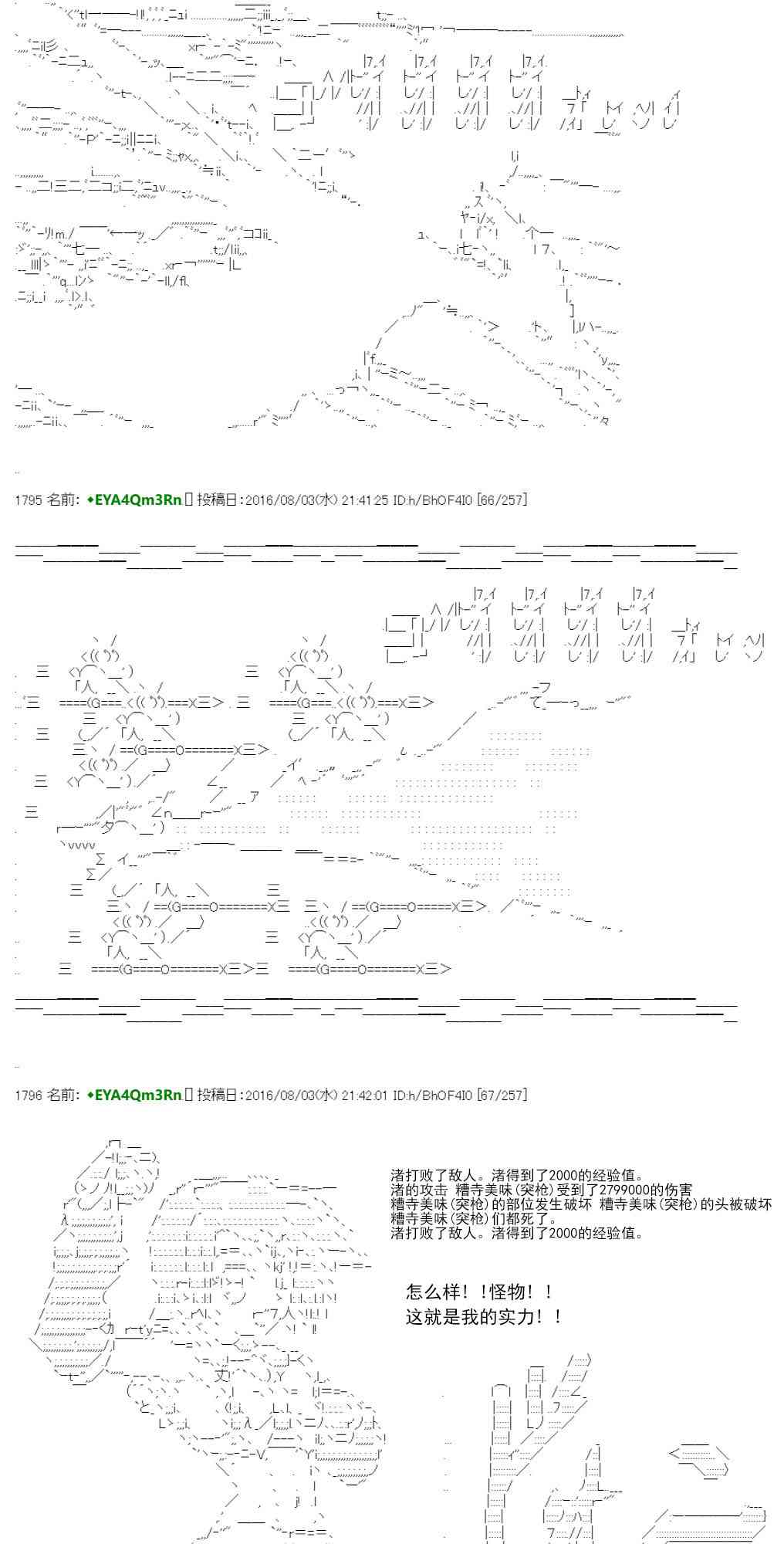 1795 名前: ◆EYA4Qm3Rn 投稿日：2016/08/03(水) 21:41:25 ID:h/BhOF4I0 [66/257]

1796 名前: ◆EYA4Qm3Rn 投稿日：2016/08/03(水) 21:42:01 ID:h/BhOF4I0 [67/257]

渚打败了敌人。渚得到了2000的经验值。
渚的攻击 糟寺美味(突枪)受到了2799000的伤害
糟寺美味(突枪)的部位发生破坏 糟寺美味(突枪)的头被破坏
糟寺美味(突枪)们都死了。
渚打败了敌人。渚得到了2000的经验值。

怎么样！！怪物！！
这就是我的实力！！