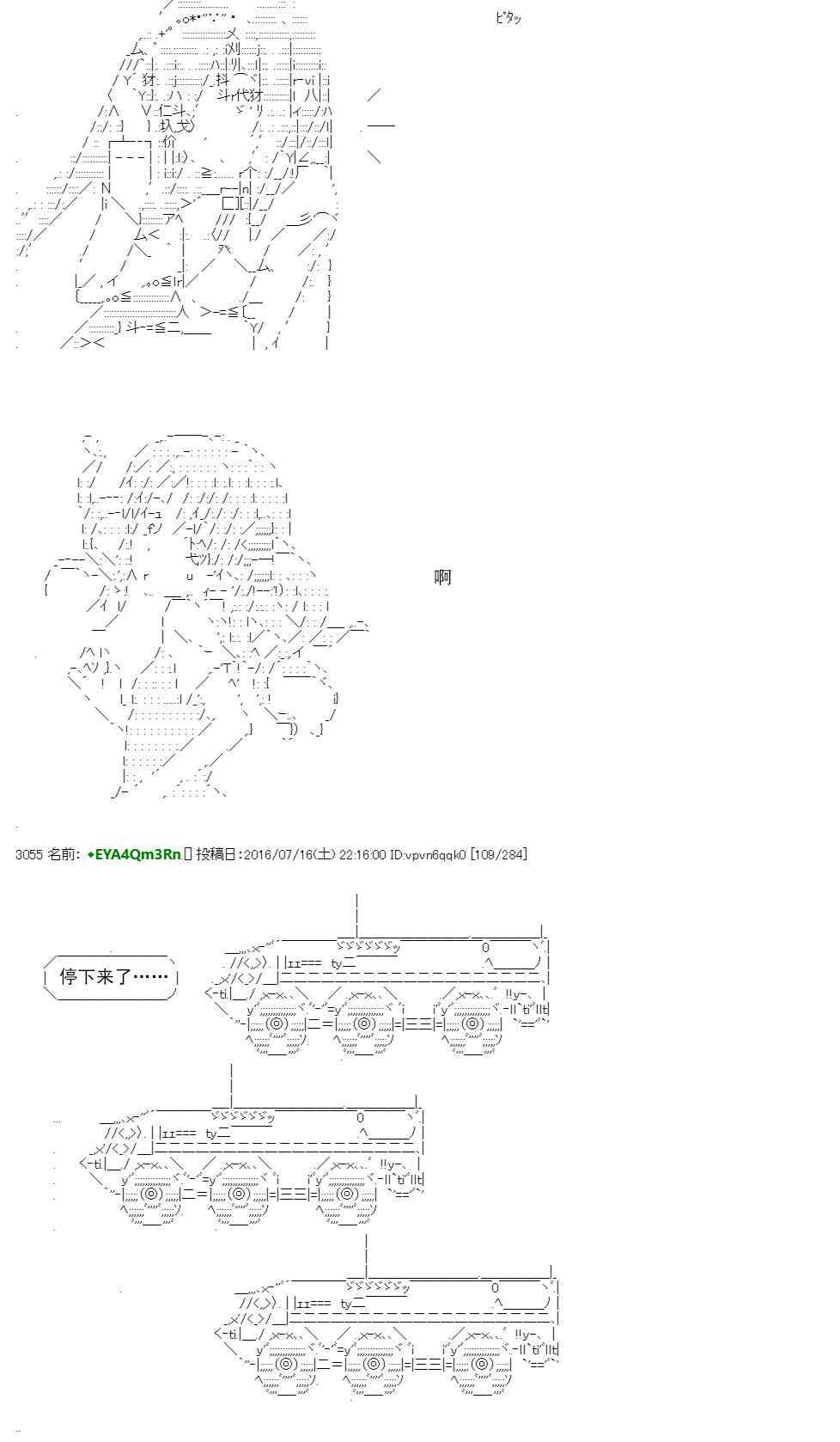 ピタッ

啊

3055 名前: ◆EYA4Qm3Rn. 投稿日:2016/07/16(土) 22:16:00 ID:vpvn6qqk0 [109/284]

停下来了……