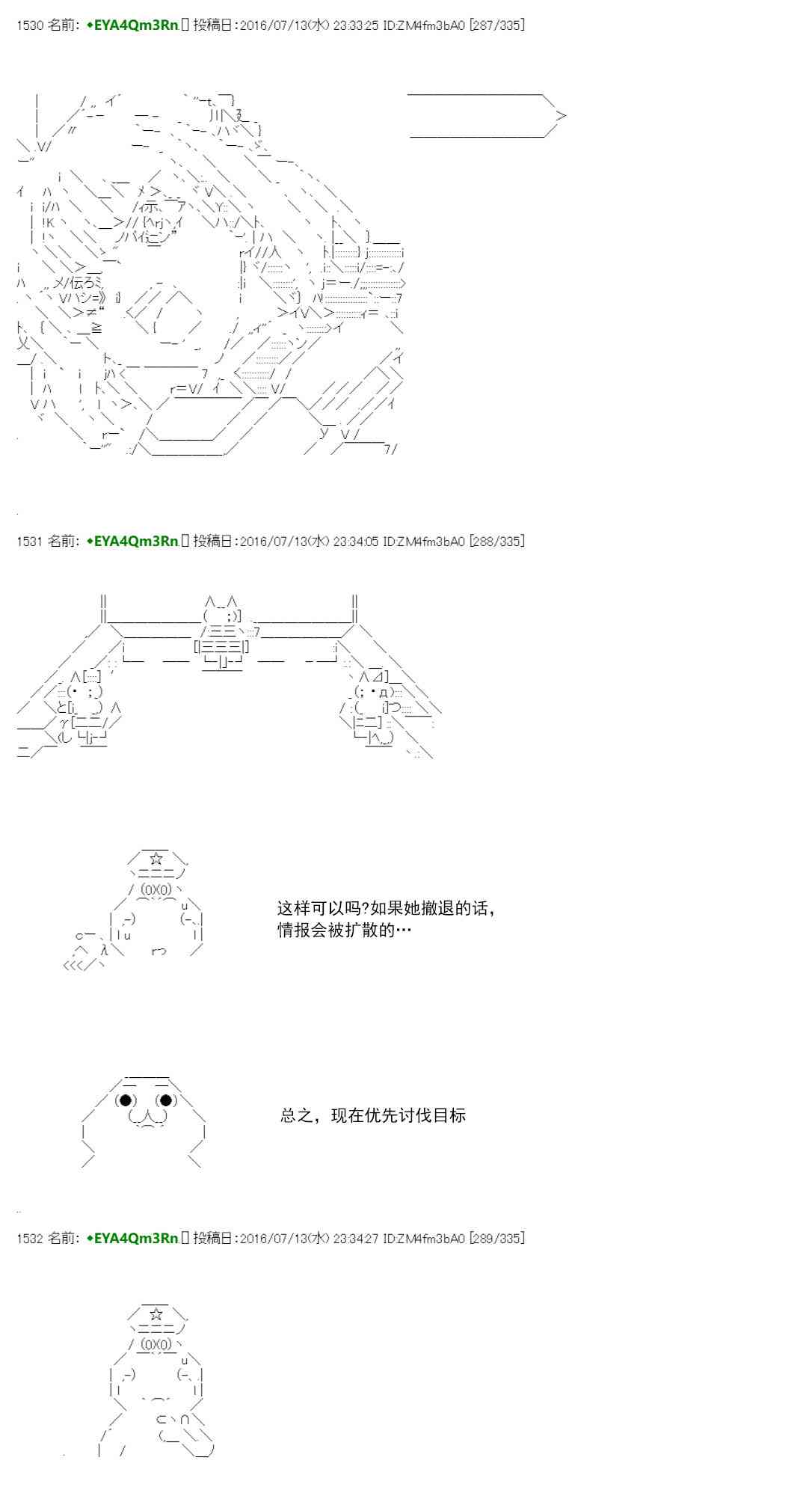 1530 名前: ◆EYA4Qm3Rn. 投稿日:2016/07/13(水) 23:33:25 ID:ZM4fm3bA0 [287/335]

1531 名前: ◆EYA4Qm3Rn. 投稿日:2016/07/13(水) 23:34:05 ID:ZM4fm3bA0 [288/335]

这样可以吗?如果她撤退的话,
情报会被扩散的…

总之，现在优先讨伐目标

1532 名前: ◆EYA4Qm3Rn. 投稿日:2016/07/13(水) 23:34:27 ID:ZM4fm3bA0 [289/335]