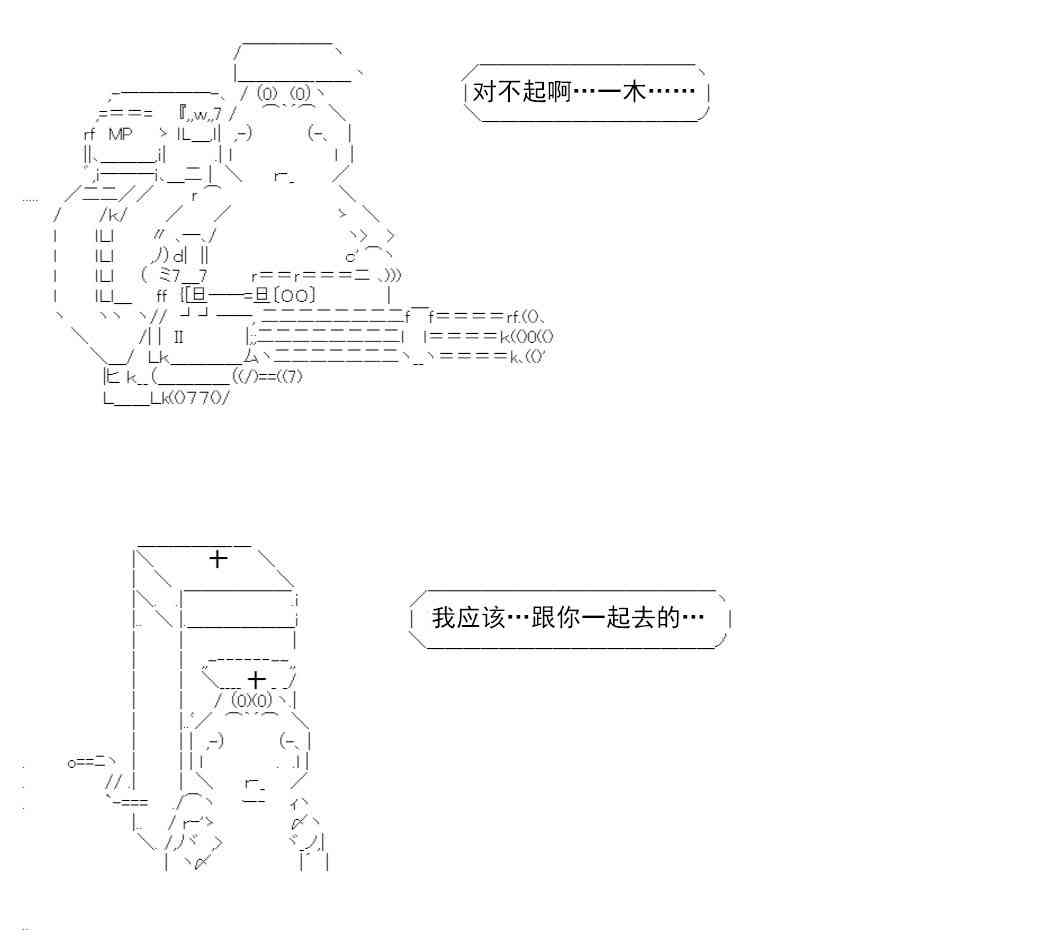 对不起啊…一木……

我应该…跟你一起去的…