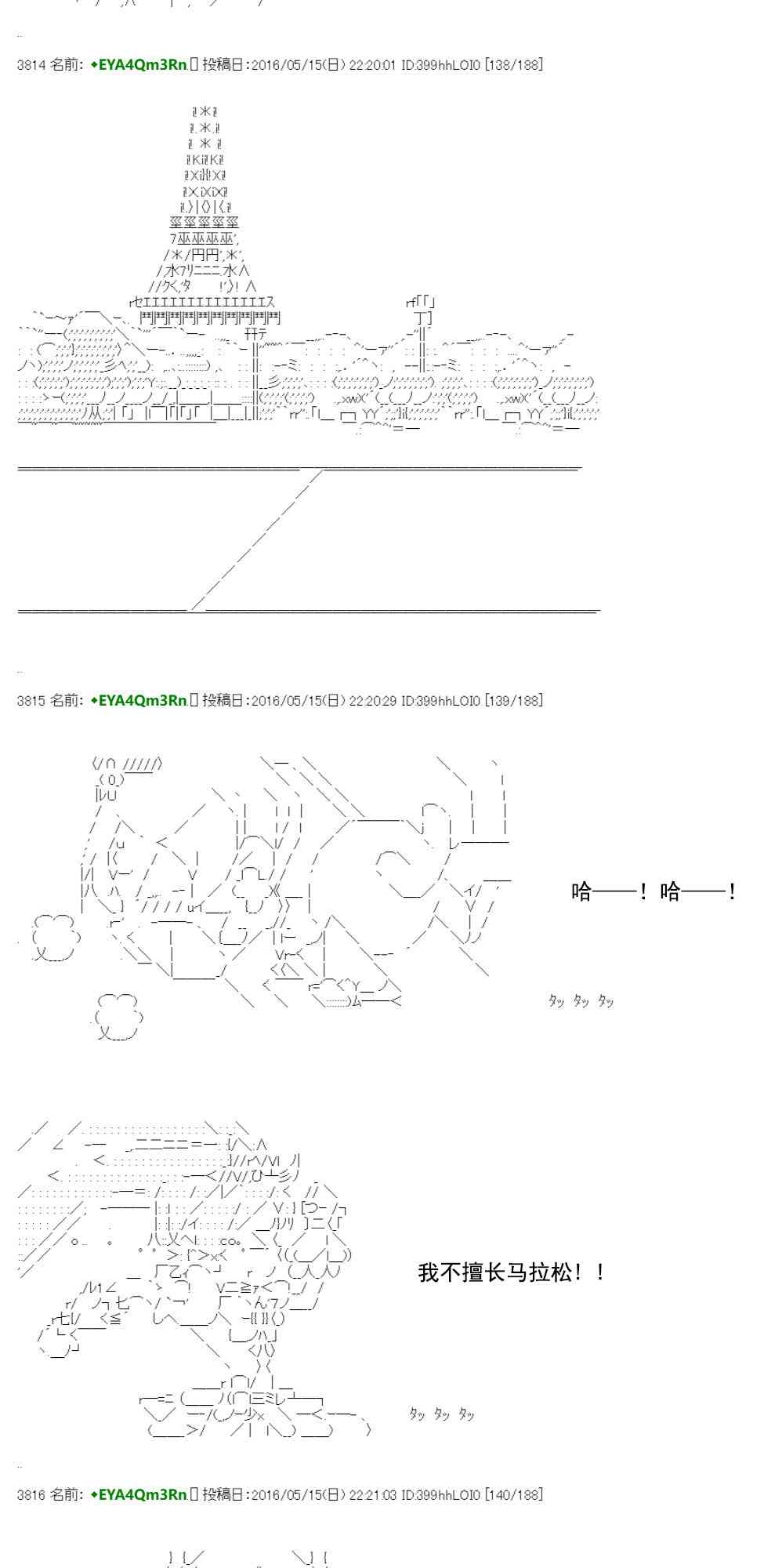 3814 名前: ◆EYA4Qm3Rn. 投稿日:2016/05/15(日) 22:20:01 ID:399hhLOI0 [138/188]

3815 名前: ◆EYA4Qm3Rn. 投稿日:2016/05/15(日) 22:20:29 ID:399hhLOI0 [139/188]

哈——！哈——！

ﾀｯ ﾀｯ ﾀｯ

我不擅长马拉松！！

ﾀｯ ﾀｯ ﾀｯ

3816 名前: ◆EYA4Qm3Rn. 投稿日:2016/05/15(日) 22:21:03 ID:399hhLOI0 [140/188]