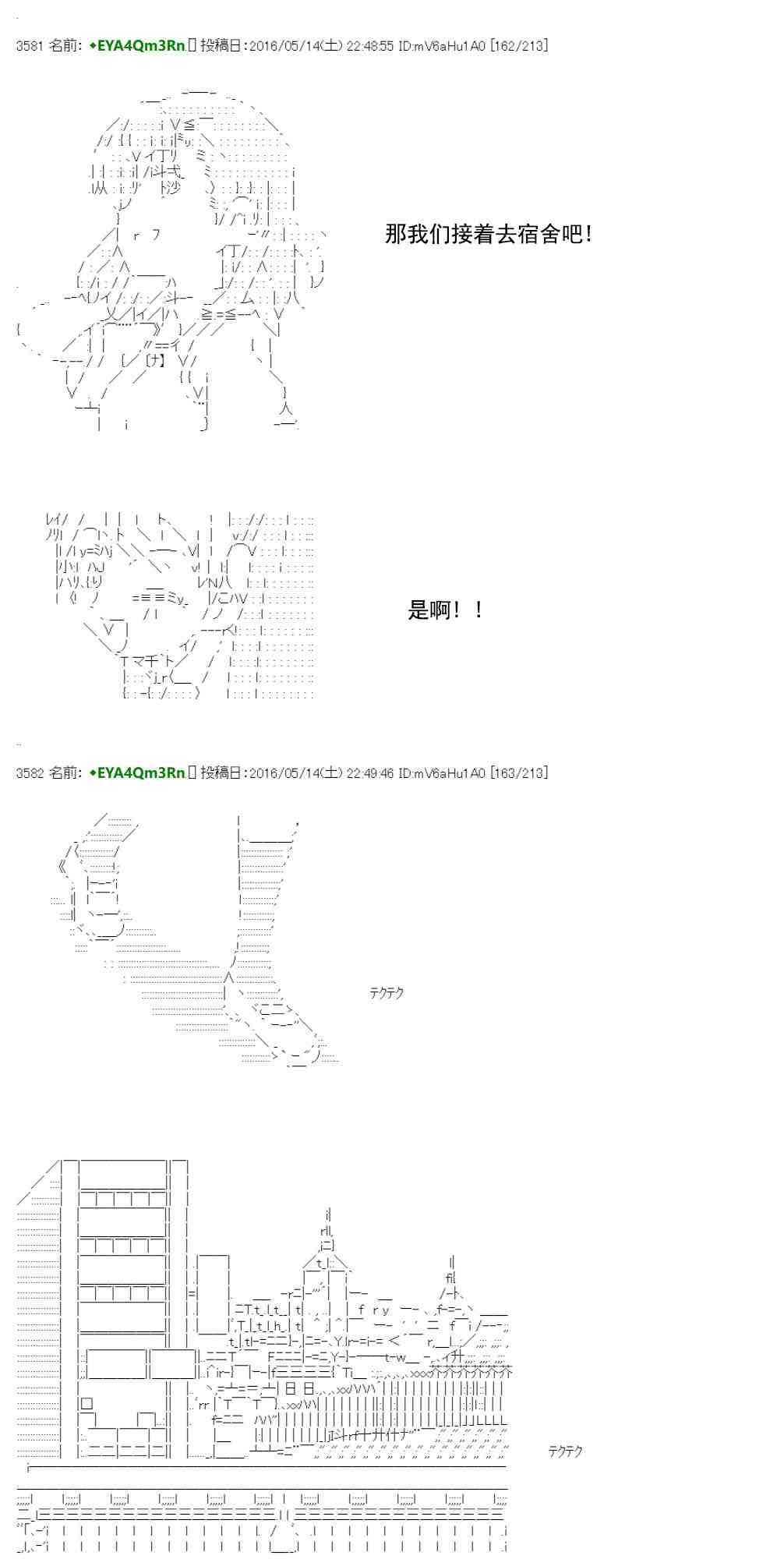 3581 名前: ◆EYA4Qm3Rn. 投稿日:2016/05/14(土) 22:48:55 ID:mV6aHu1A0 [162/213]

那我们接着去宿舍吧!

是啊!!

3582 名前: ◆EYA4Qm3Rn. 投稿日:2016/05/14(土) 22:49:46 ID:mV6aHu1A0 [163/213]

テクテク

テクテク