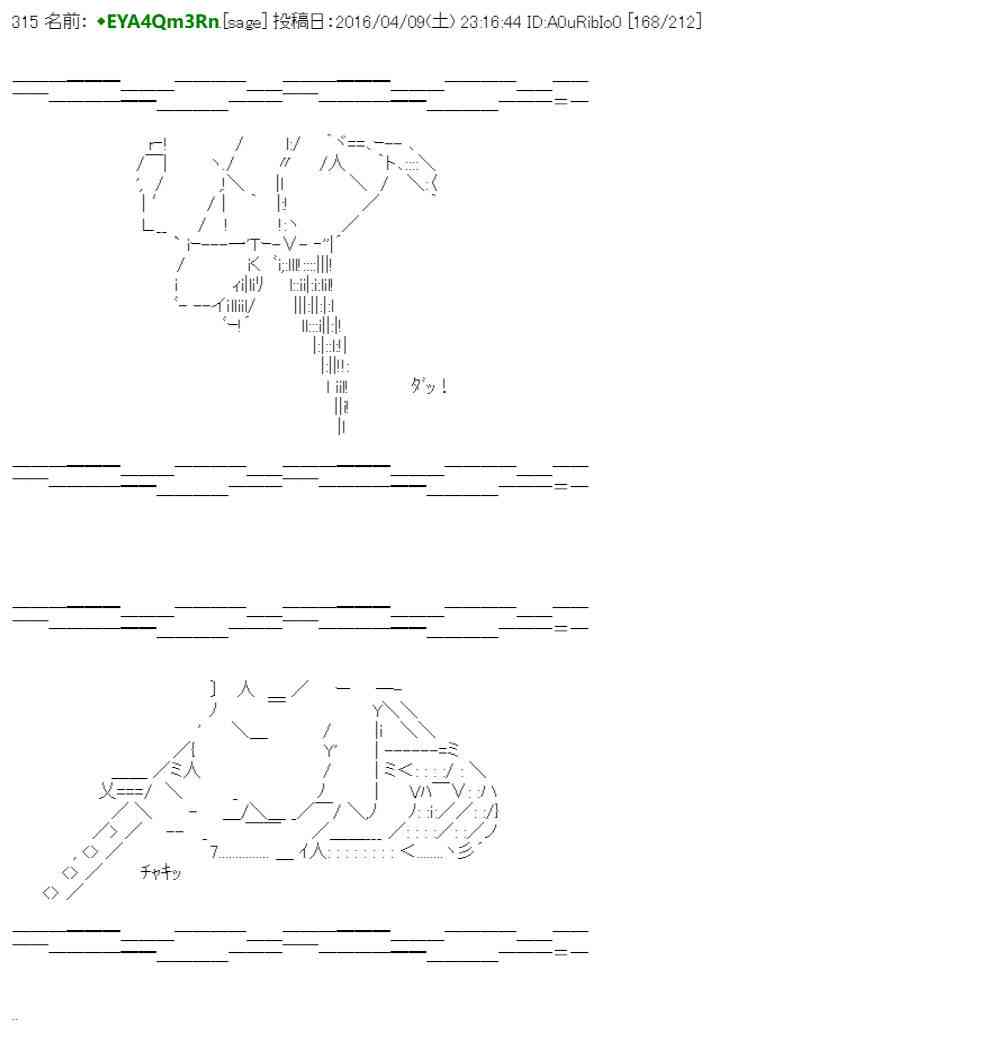 315 名前: ◆EYA4Qm3Rn [sage] 投稿日:2016/04/09(土) 23:16:44 ID:A0uRibIo0 [168/212]

ダッ！

チャキッ