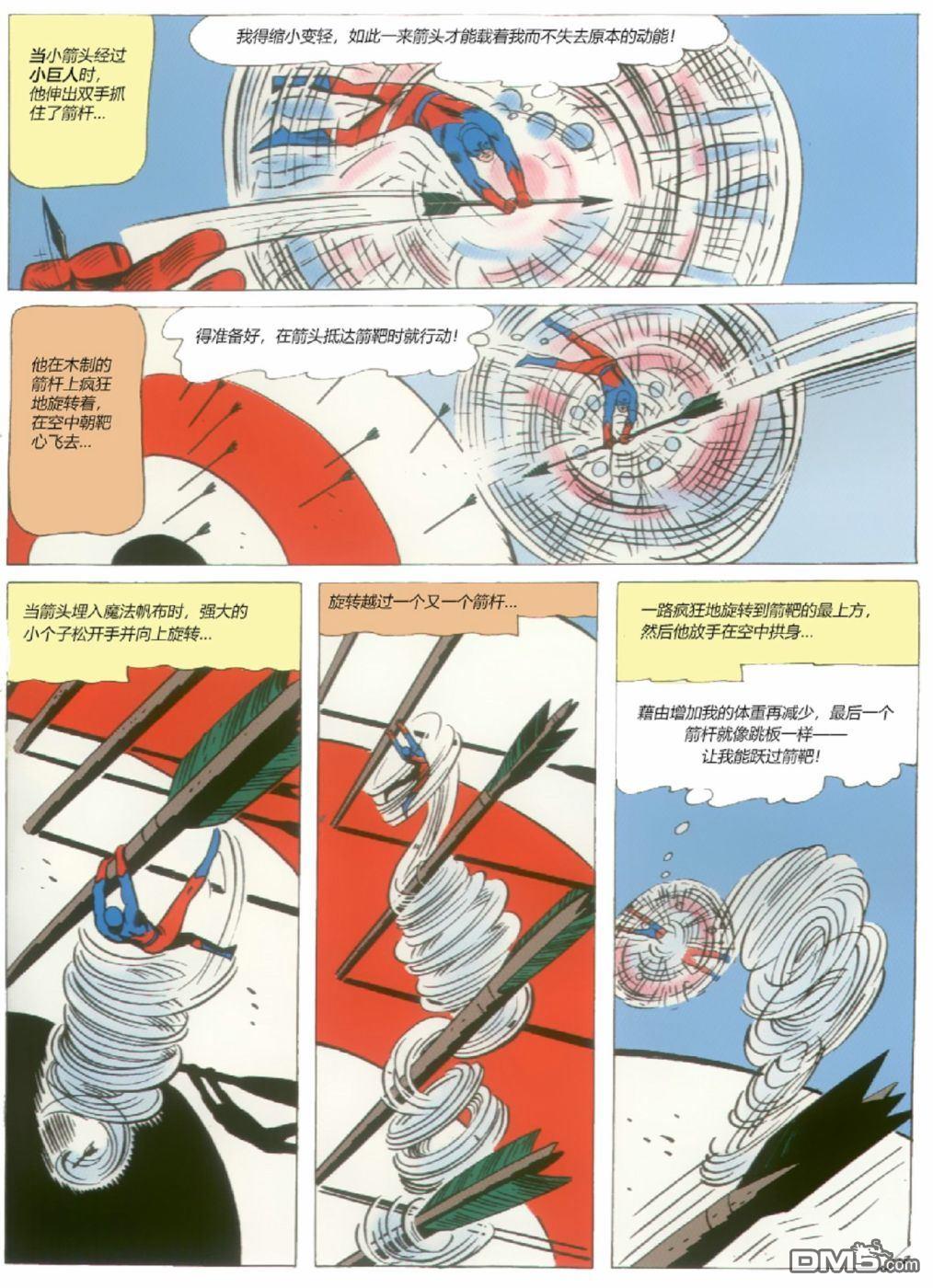 当小箭头经过小巨人时，他伸出双手抓住了箭杆…

我得缩小变轻，如此一来箭头才能载着我而不失去原本的动能！

他在木制的箭杆上疯狂地旋转着，在空中朝靶心飞去…

得准备好，在箭头抵达箭靶时就行动！

当箭头埋入魔法帆布时，强大的小个子松开手并向上旋转…

旋转越过一个又一个箭杆…

一路疯狂地旋转到箭靶的最上方，然后他放手在空中拱身…

藉由增加我的体重再减少，最后一个箭杆就像跳板一样——让我能跃过箭靶！

DM5.com