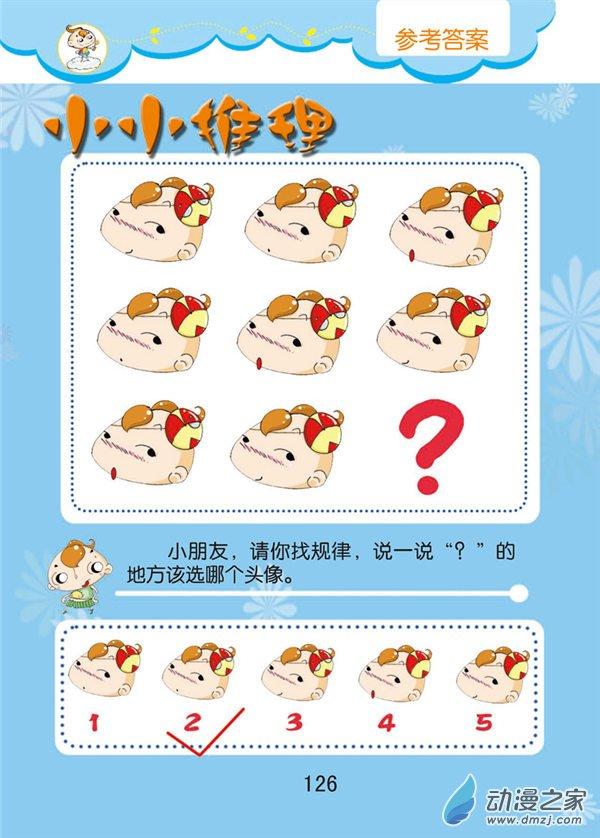 参考答案

小小推理

?

小朋友，请你找规律，说一说“？”的地方该选哪个头像。

1 2 3 4 5

126

动漫之家
www.dmzj.com