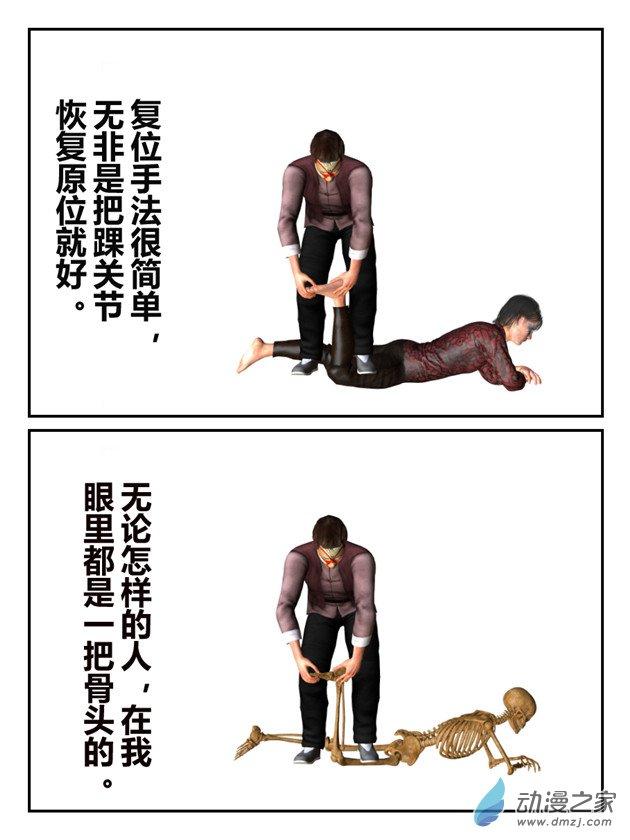 复位手法很简单，无非是把踝关节恢复原位就好。

无论怎样的人，在我眼里都是一把骨头的。

动漫之家
www.dmzj.com