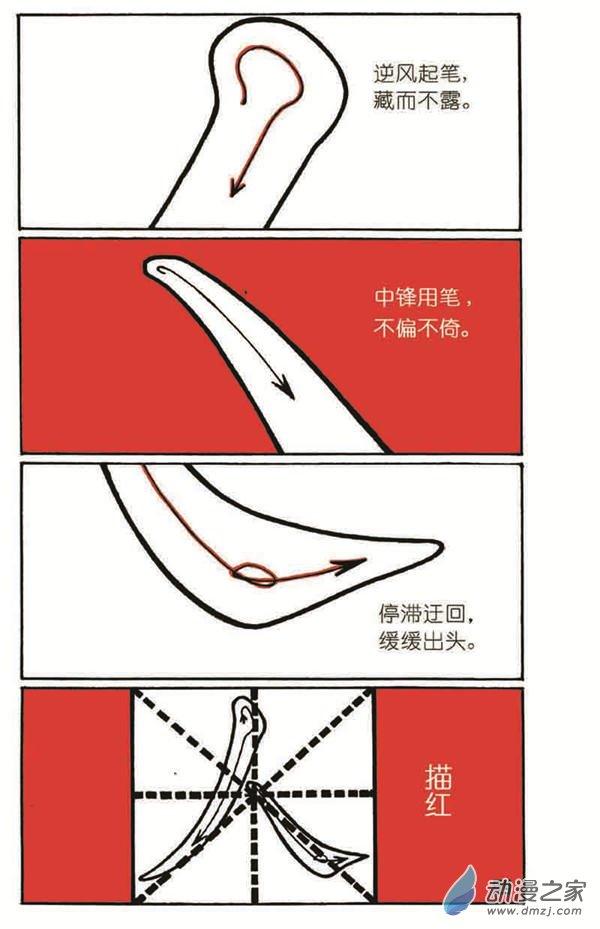 逆风起笔，藏而不露。

中锋用笔，不偏不倚。

停滞迂回，缓缓出头。

描红

动漫之家
www.dmzj.com