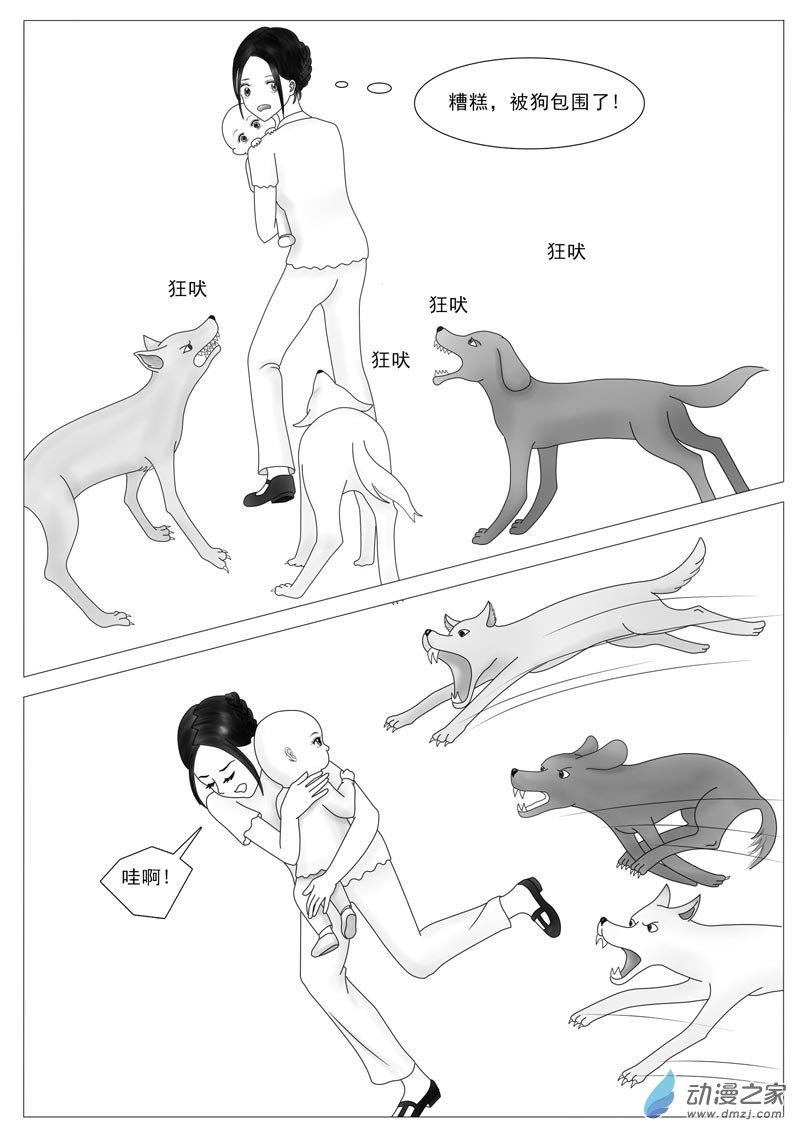 糟糕，被狗包围了!

狂吠

狂吠

狂吠

狂吠

哇啊!

动漫之家
www.dmzj.com