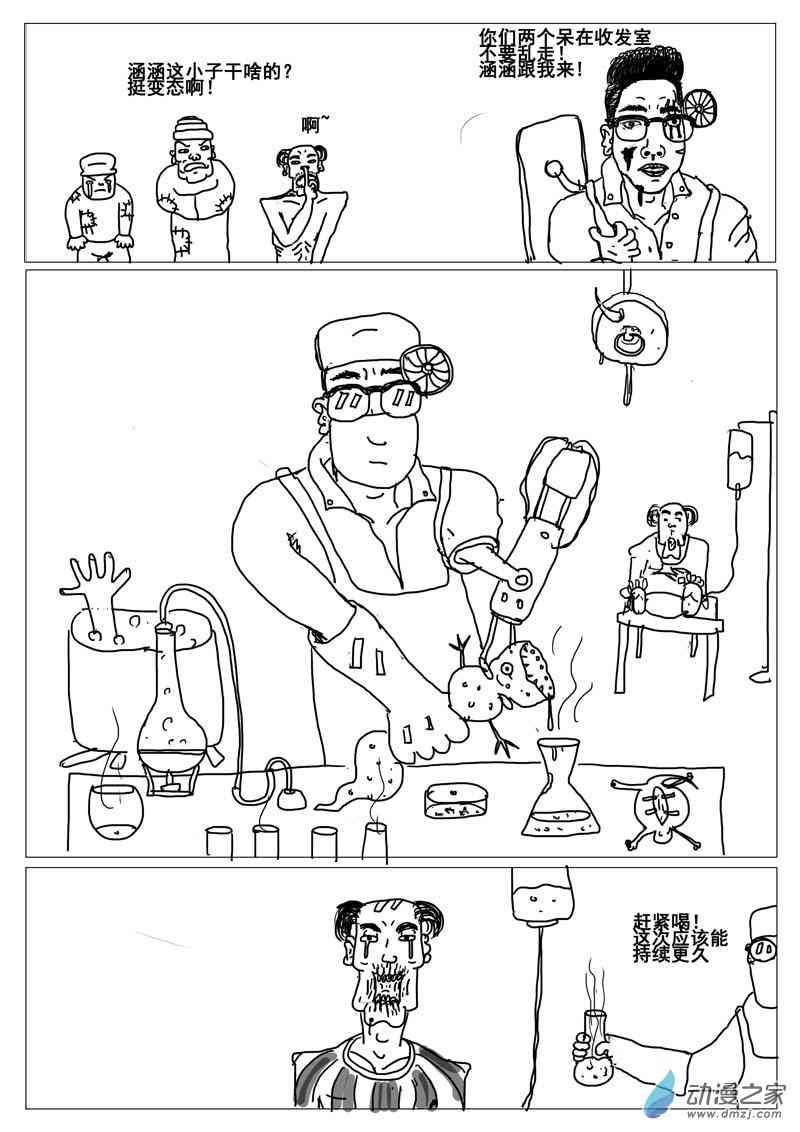 涵涵这小子干啥的？
挺变态啊！

啊~

你们两个呆在收发室
不要乱走！
涵涵跟我来！

赶紧喝！
这次应该能
持续更久

动漫之家
www.dmzj.com