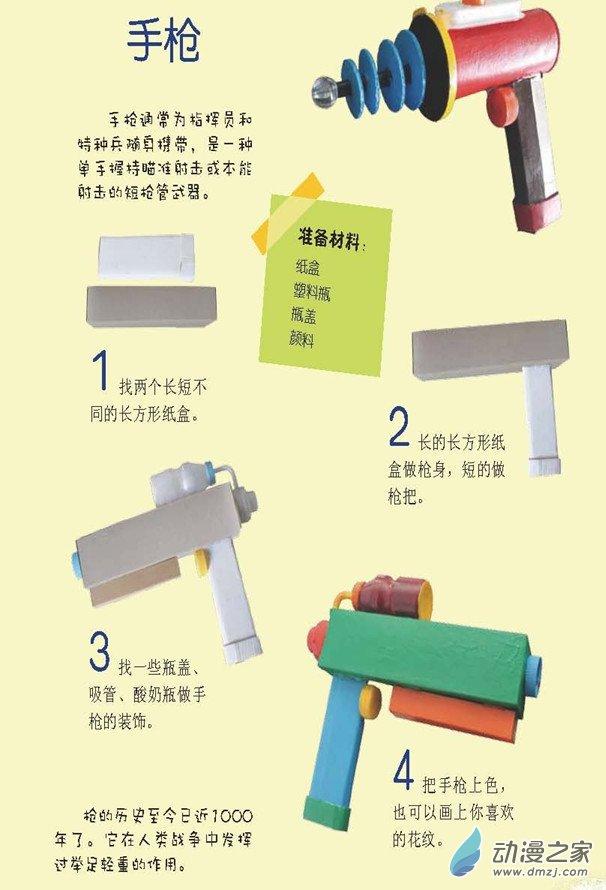 手枪

手枪通常为指挥员和特种兵随身携带，是一种单手握持瞄准射击或本能射击的短枪管武器。

准备材料：
纸盒
塑料瓶
瓶盖
颜料

1 找两个长短不同的长方形纸盒。

2 长的长方形纸盒做枪身，短的做枪把。

3 找一些瓶盖、吸管、酸奶瓶做手枪的装饰。

4 把手枪上色，也可以画上你喜欢的花纹。

枪的历史至今已近1000年了。它在人类战争中发挥过举足轻重的作用。

动漫之家
www.dmzj.com