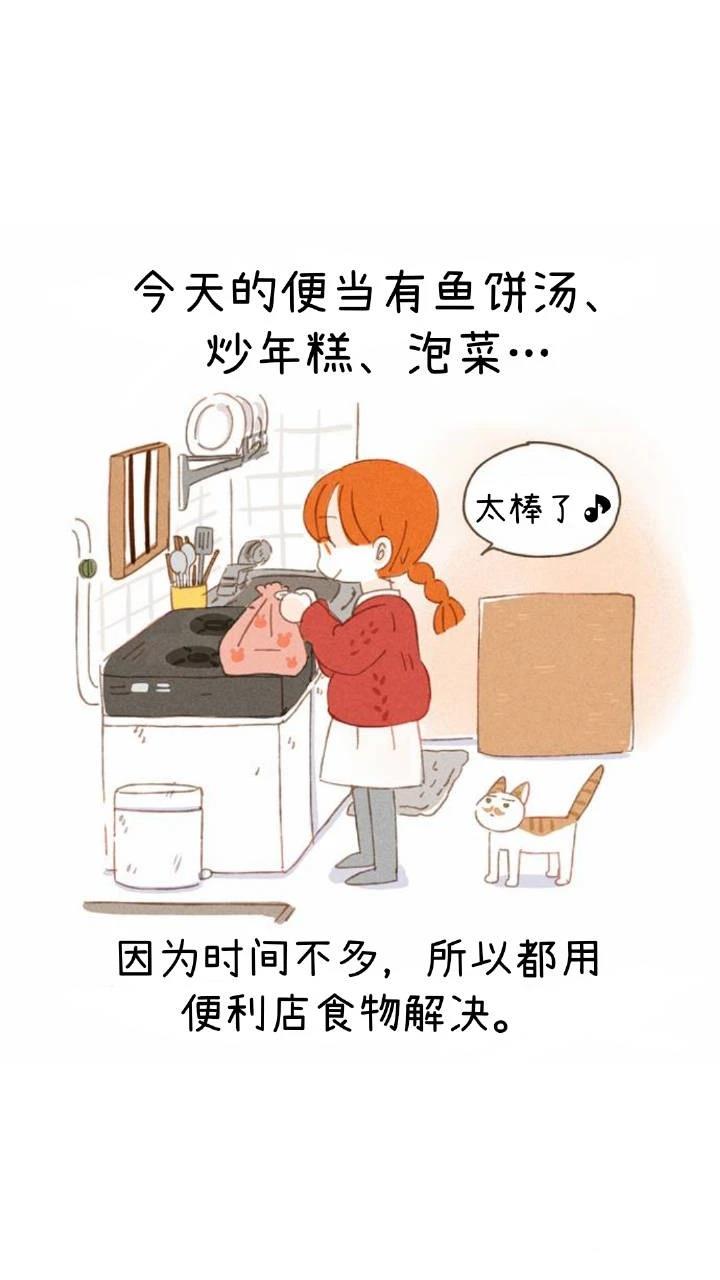 今天的便当有鱼饼汤、炒年糕、泡菜…

太棒了♪

因为时间不多，所以都用便利店食物解决。