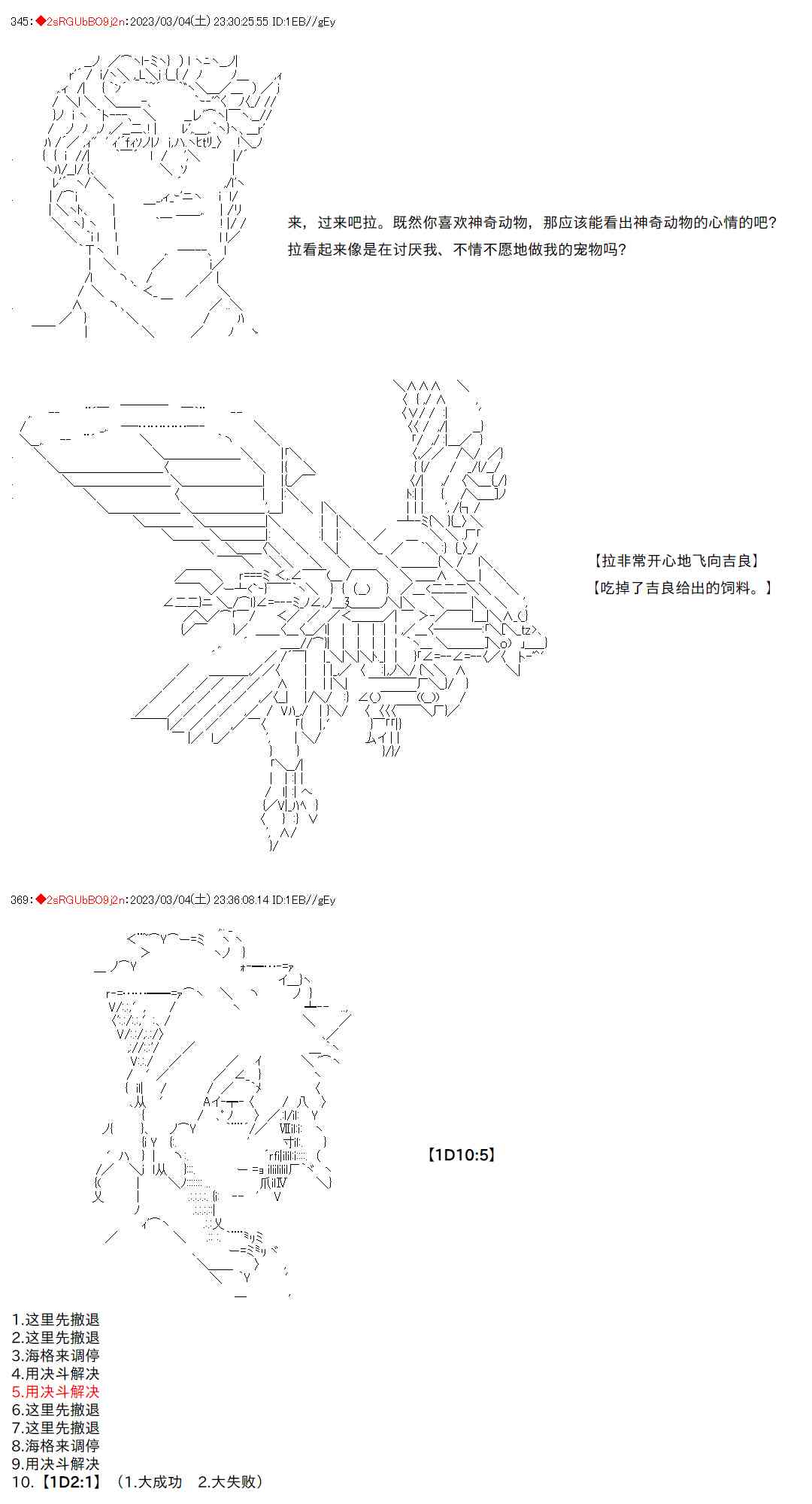 345:◆2sRGUbBO9j2n:2023/03/04(土) 23:30:25.55 ID:1EB//gEy

来，过来吧拉。既然你喜欢神奇动物，那应该能看出神奇动物的心情的吧？
拉看起来像是在讨厌我、不情不愿地做我的宠物吗？

【拉非常开心地飞向吉良】
【吃掉了吉良给出的饲料。】

369:◆2sRGUbBO9j2n:2023/03/04(土) 23:36:08.14 ID:1EB//gEy

【1D10:5】

1.这里先撤退
2.这里先撤退
3.海格来调停
4.用决斗解决
5.用决斗解决
6.这里先撤退
7.这里先撤退
8.海格来调停
9.用决斗解决
10.【1D2:1】（1.大成功　2.大失败）