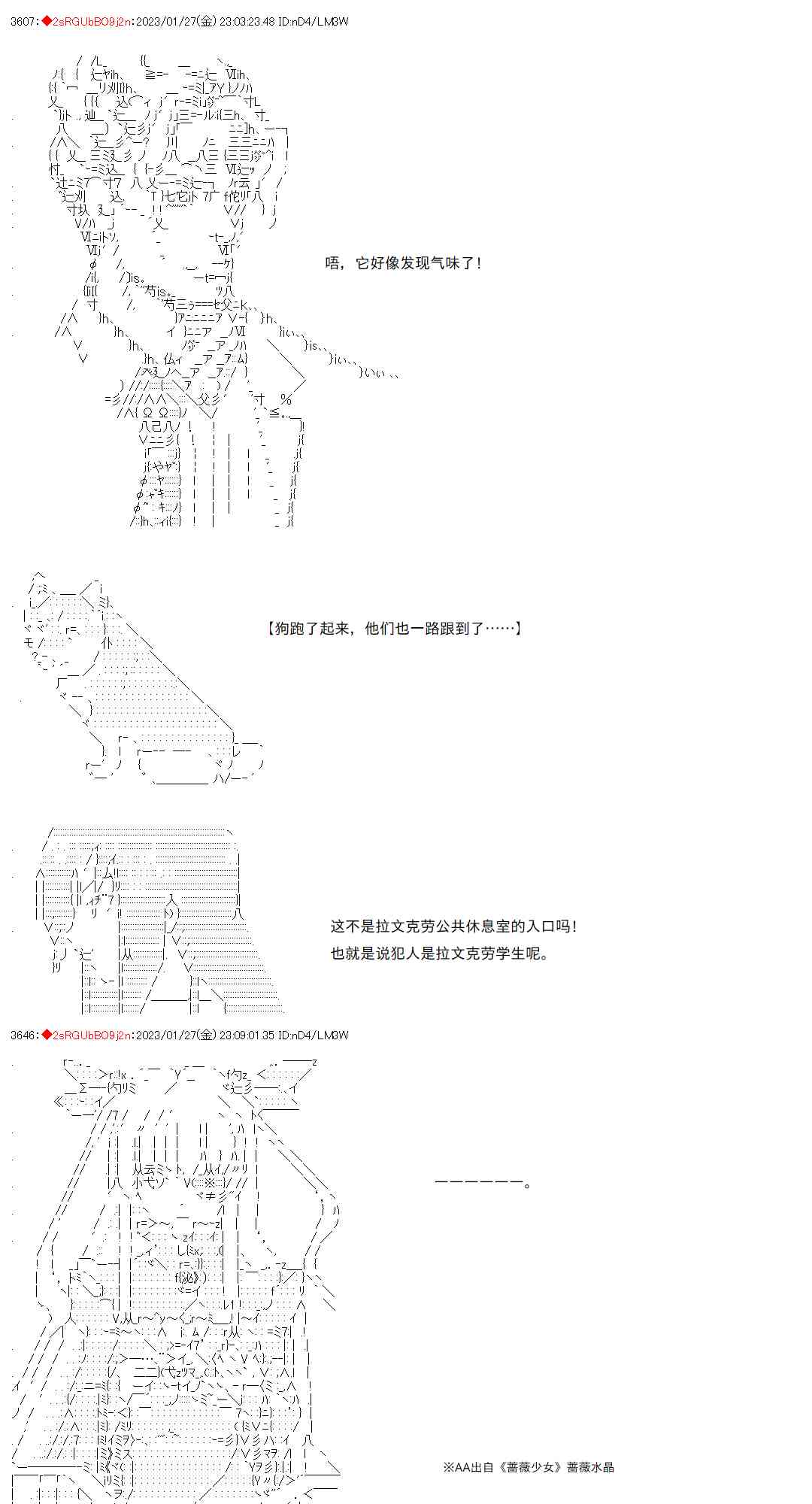 3607:◆2sRGUbBO9j2n:2023/01/27(金) 23:03:23.48 ID:nD4/LM3W

唔，它好像发现气味了！

【狗跑了起来，他们也一路跟到了……】

这不是拉文克劳公共休息室的入口吗！
也就是说犯人是拉文克劳学生呢。

3646:◆2sRGUbBO9j2n:2023/01/27(金) 23:09:01.35 ID:nD4/LM3W

——————。

※AA出自《蔷薇少女》蔷薇水晶