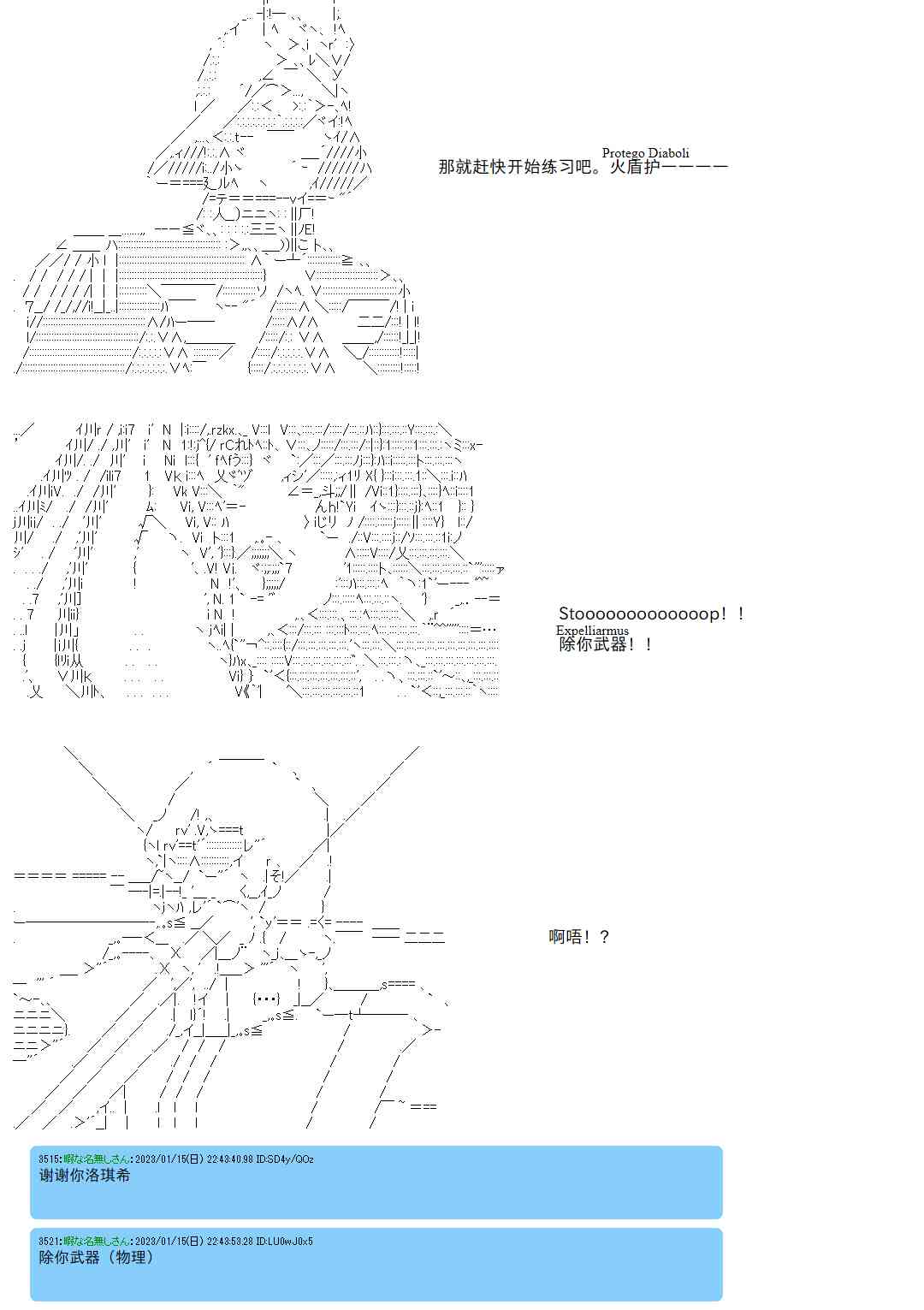 Protego Diaboli
那就赶快开始练习吧。火盾护————

Stoooooooooooooop！！
Expelliarmus
除你武器！！

啊唔！？

3515:暇な名無しさん:2023/01/15(日) 22:43:40.98 ID:SD4y/QOz
谢谢你洛琪希

3521:暇な名無しさん:2023/01/15(日) 22:43:53.28 ID:LU0wJ0x5
除你武器（物理）