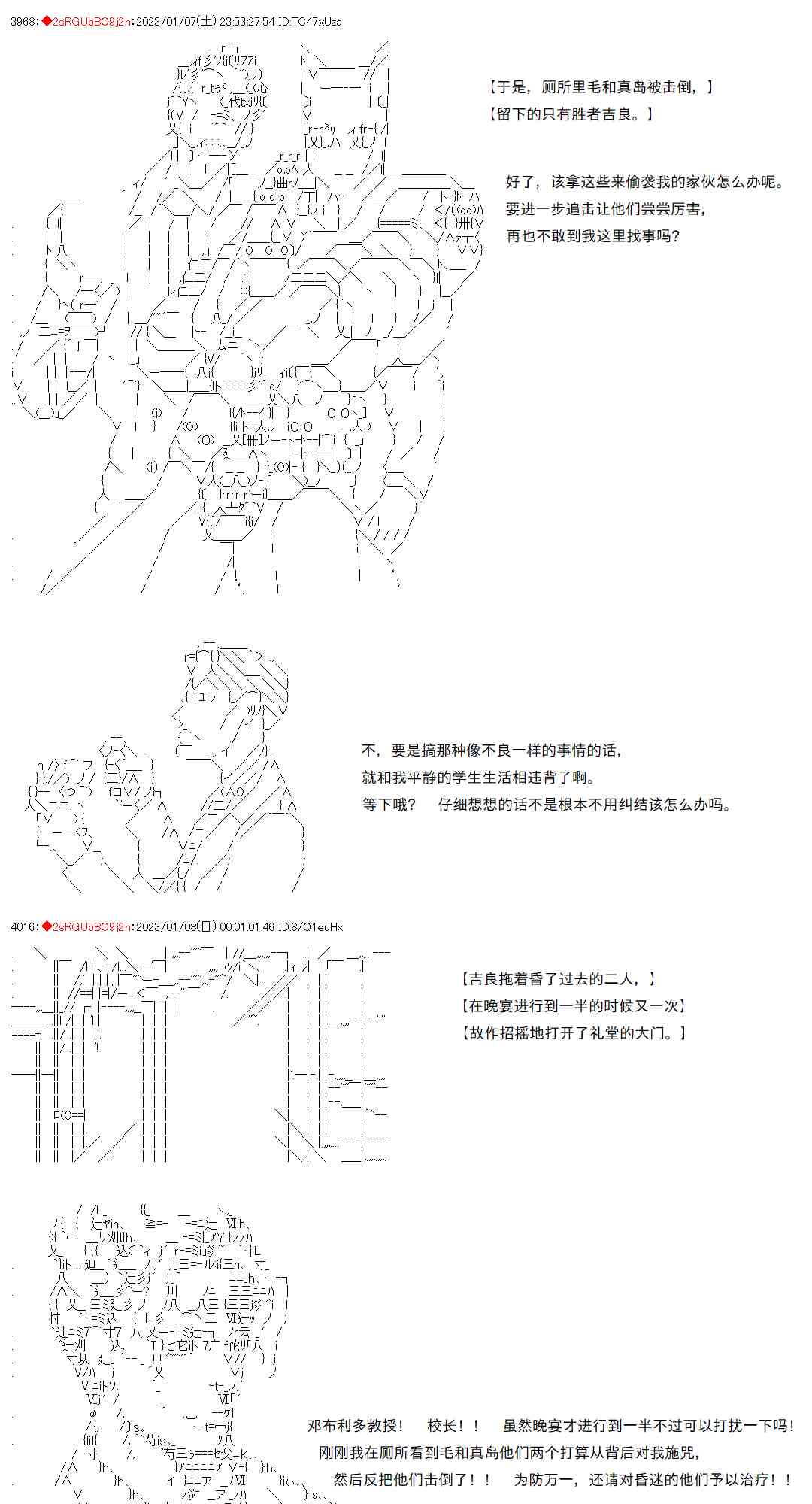 3968:◆2sRGUbBO9j2n:2023/01/07(土) 23:53:27.54 ID:TC47xUza

【于是，厕所里毛和真岛被击倒，】
【留下的只有胜者吉良。】

好了，该拿这些来偷袭我的家伙怎么办呢。
要进一步追击让他们尝尝厉害，
再也不敢到我这里找事吗？

不，要是搞那种像不良一样的事情的话，
就和我平静的学生生活相违背了啊。
等下哦？　仔细想想的话不是根本不用纠结该怎么办吗。

4016:◆2sRGUbBO9j2n:2023/01/08(日) 00:01:01.46 ID:8/Q1euHx

【吉良拖着昏了过去的二人，】
【在晚宴进行到一半的时候又一次】
【故作招摇地打开了礼堂的大门。】

邓布利多教授！　校长！！　虽然晚宴才进行到一半不过可以打扰一下吗！
刚刚我在厕所看到毛和真岛他们两个打算从背后对我施咒，
然后反把他们击倒了！！　为防万一，还请对昏迷的他们予以治疗！！