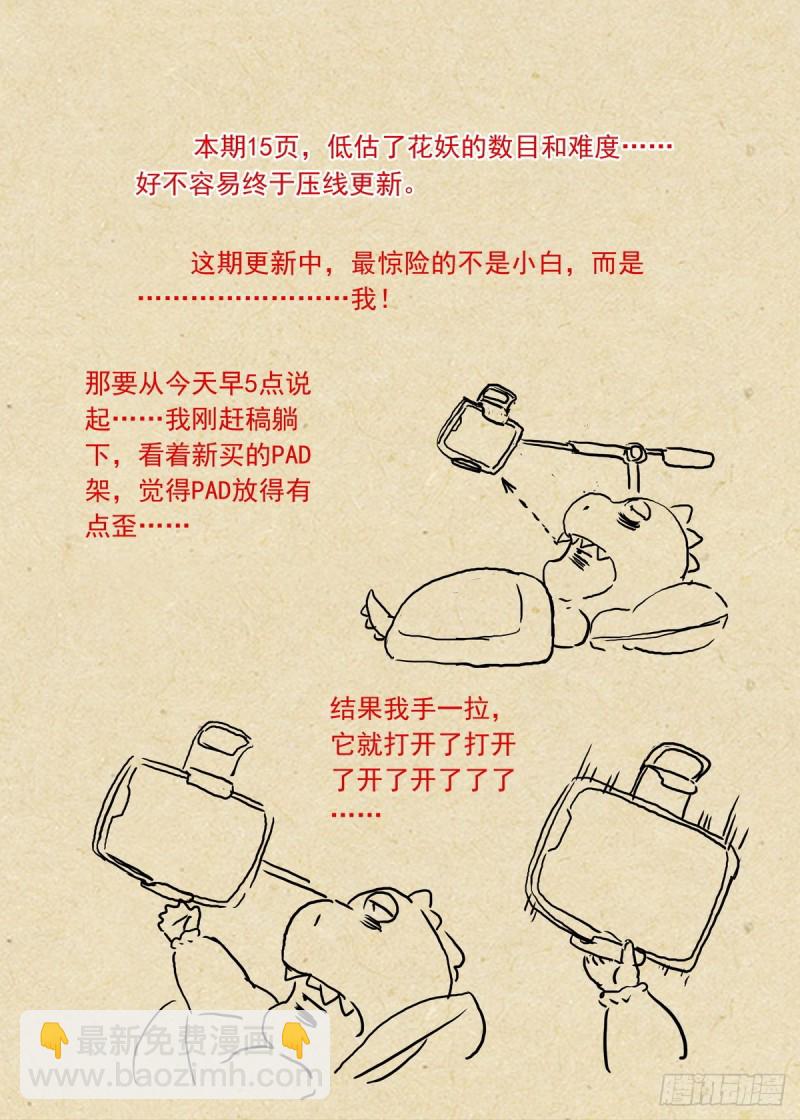 本期15页，低估了花妖的数目和难度……好不容易终于压线更新。

这期更新中，最惊险的不是小白，而是……………………我！

那要从今天早5点说起……我刚赶稿躺下，看着新买的PAD架，觉得PAD放得有点歪……

结果我手一拉，它就打开了打开了开了开了了了……

👇最新免费漫画👇
www.baozimh.com

腾讯动漫