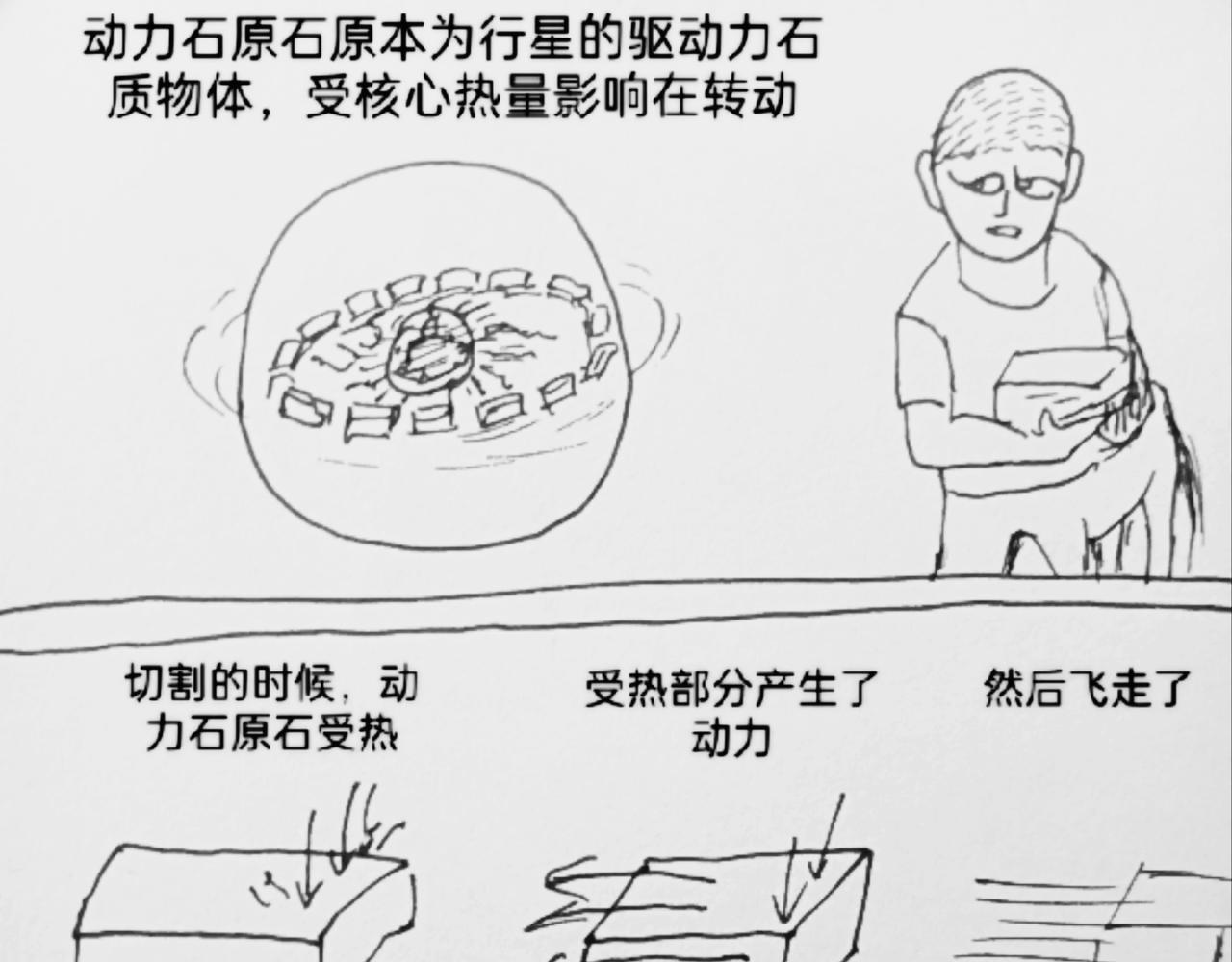 动力石原石原本为行星的驱动力石质物体，受核心热量影响在转动

切割的时候，动力石原石受热

受热部分产生了动力

然后飞走了