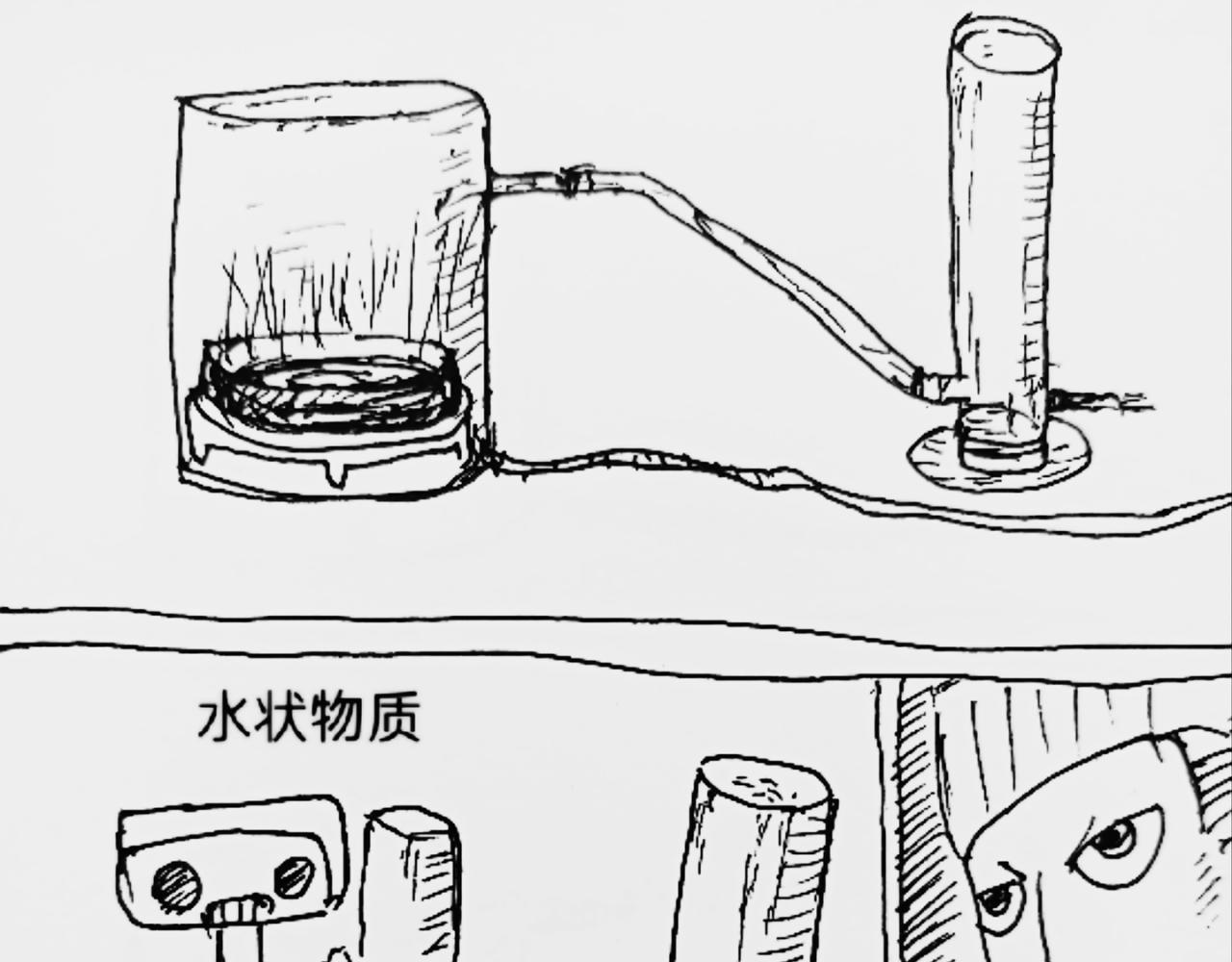 水状物质