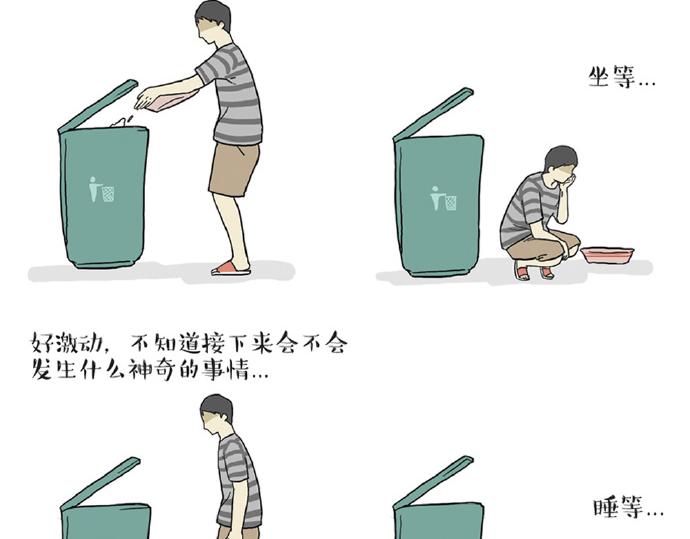 坐等...

好激动，不知道接下来会不会发生什么神奇的事情...

睡等...