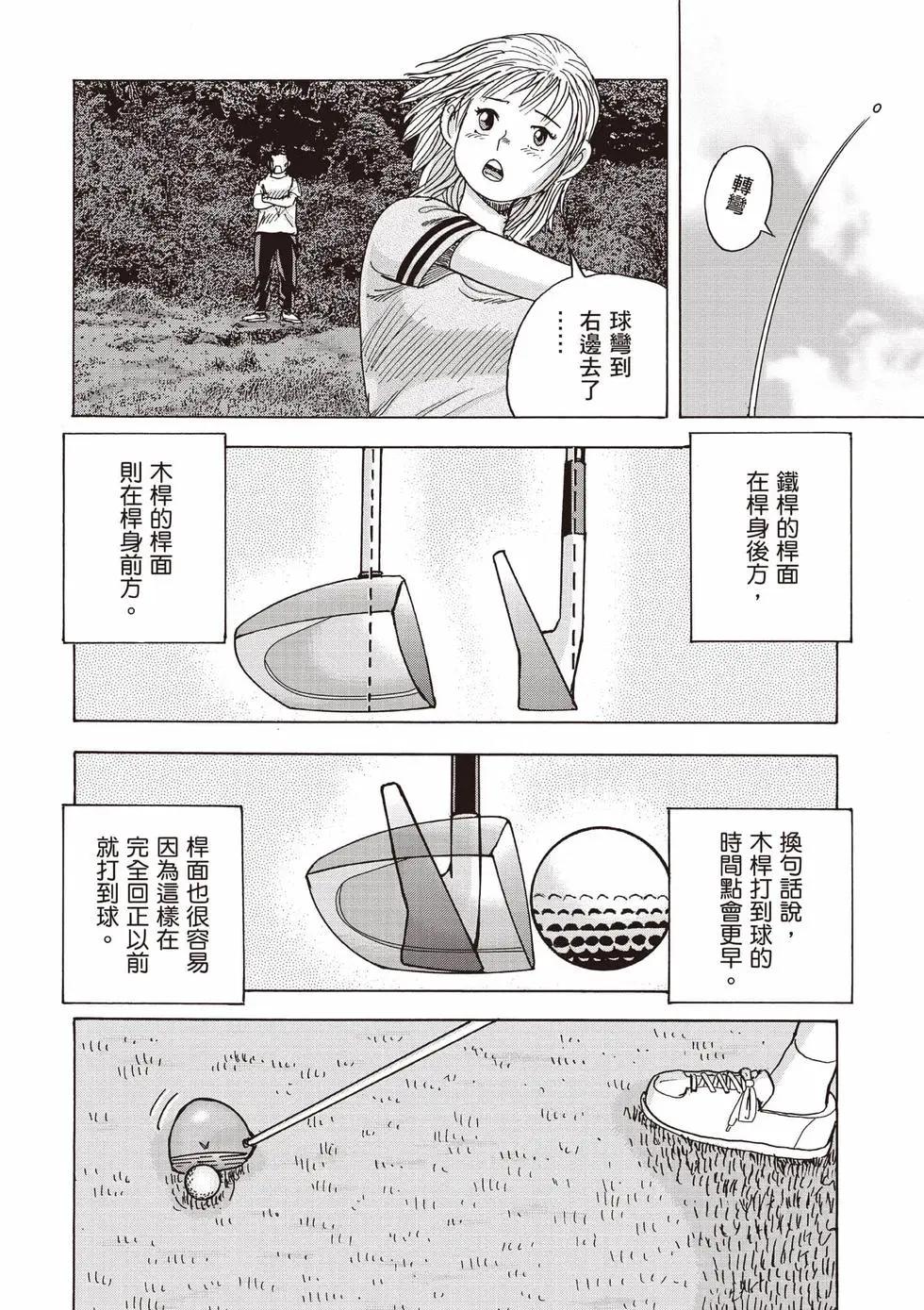 轉彎

球彎到右邊去了……

鐵桿的桿面在桿身後方，

木桿的桿面則在桿身前方。

換句話說，木桿打到球的時間點會更早。

桿面也很容易因為這樣在完全回正以前就打到球。