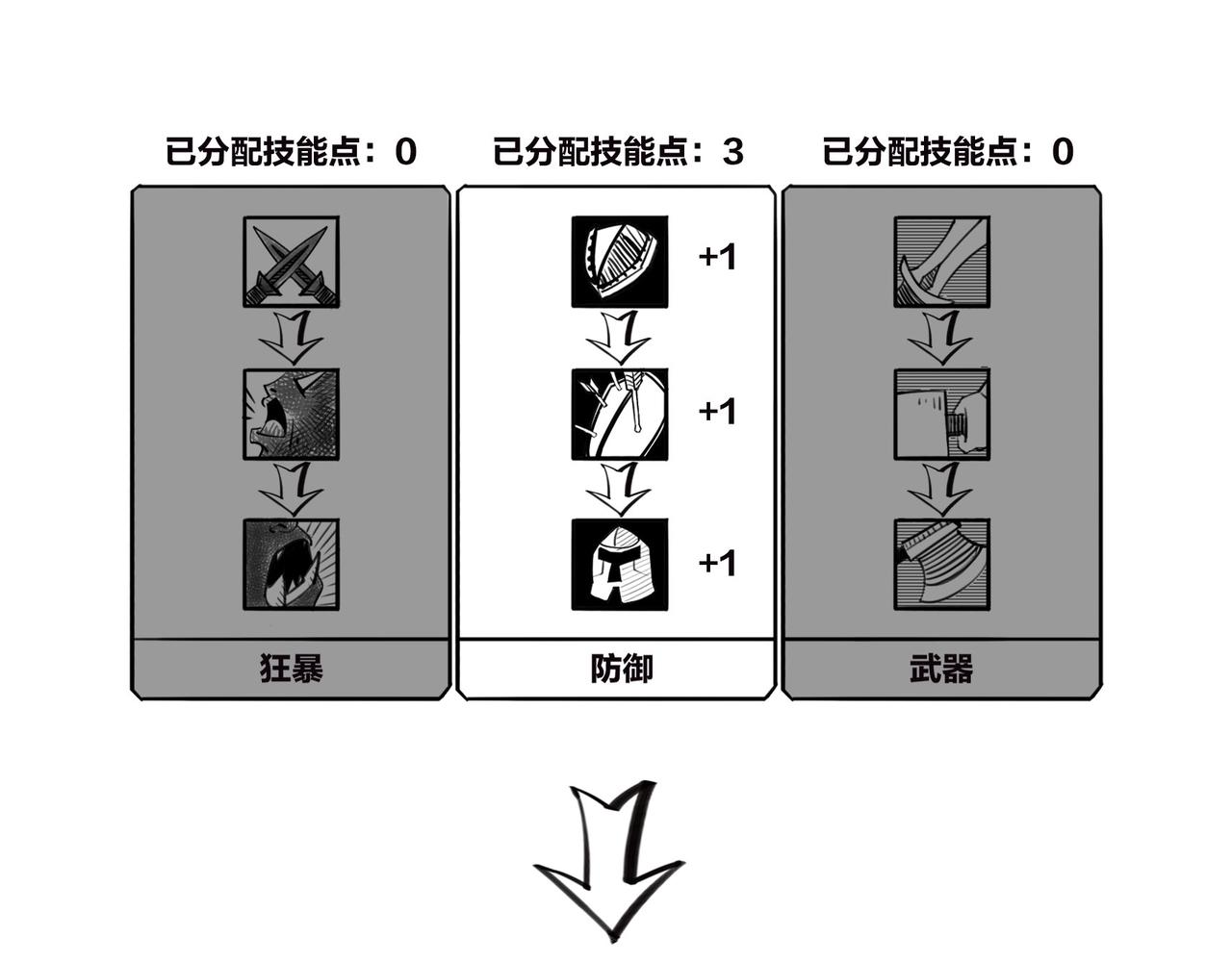 已分配技能点：0

狂暴

已分配技能点：3

+1

+1

+1

防御

已分配技能点：0

武器