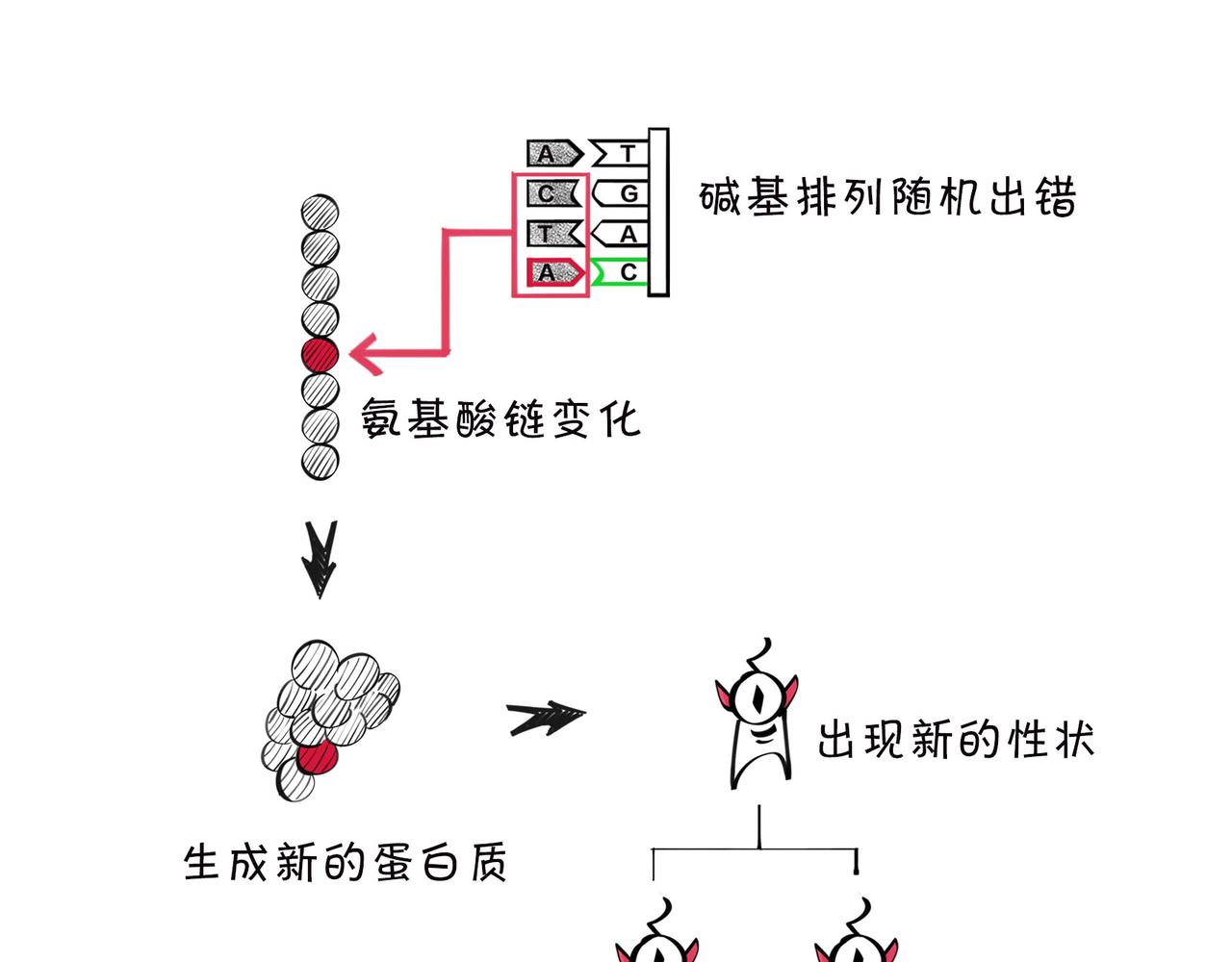 A T
C G
T A
A C

碱基排列随机出错

氨基酸链变化

生成新的蛋白质

出现新的性状