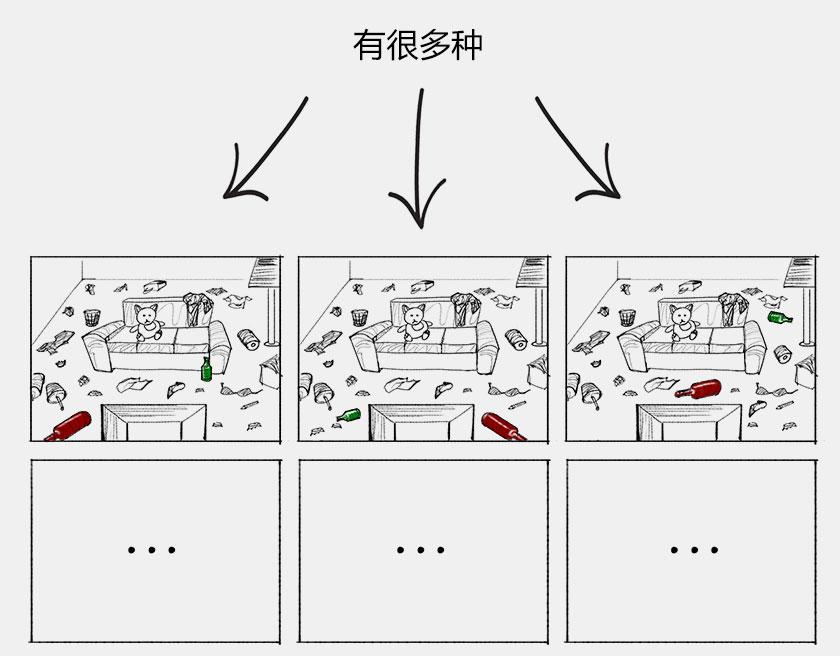 有很多种

...

...

...